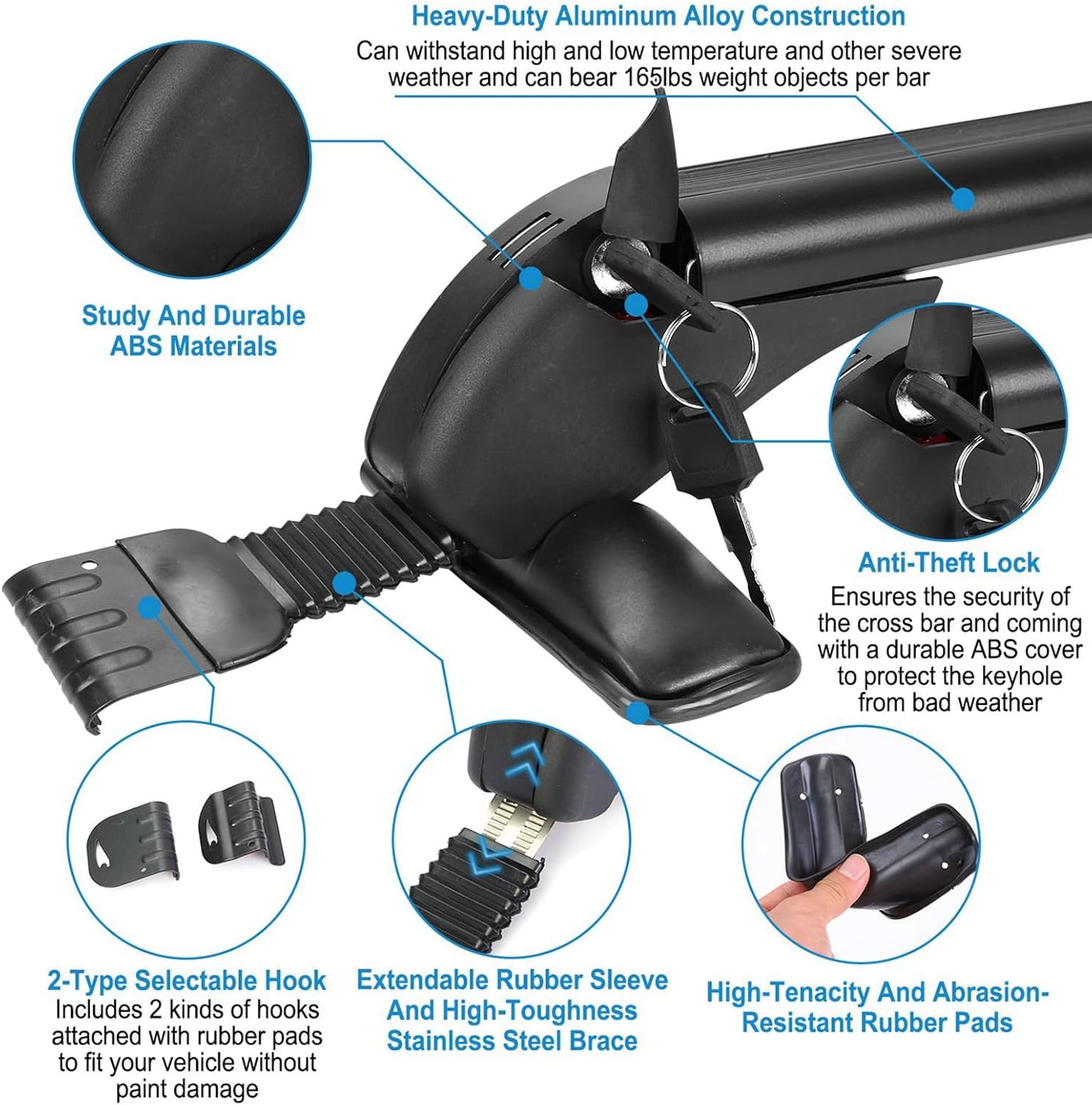 Heavy-Duty Aluminum Alloy Construction
Can withstand high and low temperature and other severe weather and can bear 165lbs weight objects per bar

Study And Durable ABS Materials

Anti-Theft Lock
Ensures the security of the cross bar and coming with a durable ABS cover to protect the keyhole from bad weather

2-Type Selectable Hook
Includes 2 kinds of hooks attached with rubber pads to fit your vehicle without paint damage

Extendable Rubber Sleeve And High-Toughness Stainless Steel Brace

High-Tenacity And Abrasion-Resistant Rubber Pads