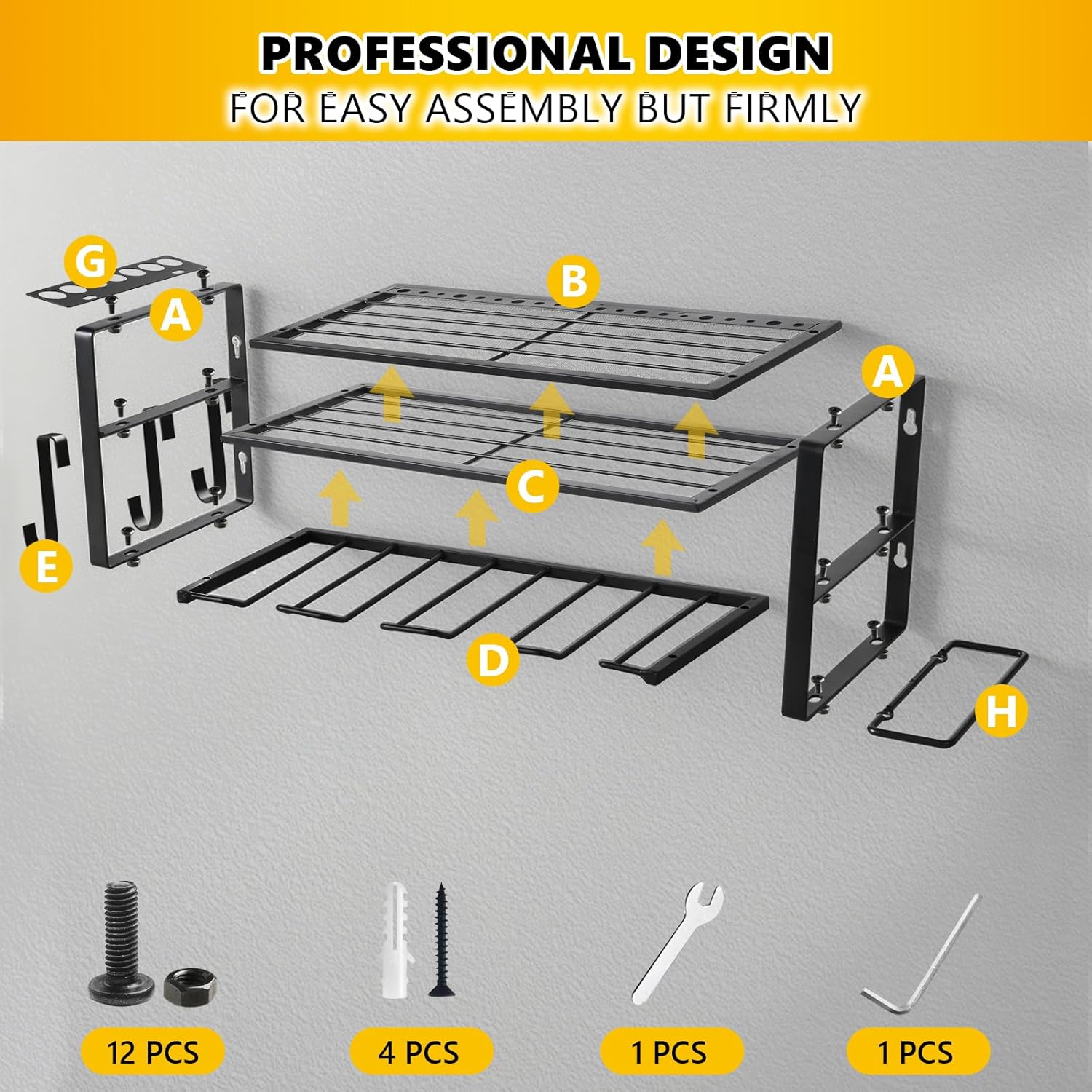 PROFESSIONAL DESIGN
FOR EASY ASSEMBLY BUT FIRMLY

G
A
B
A
C
E
D
H

12 PCS
4 PCS
1 PCS
1 PCS