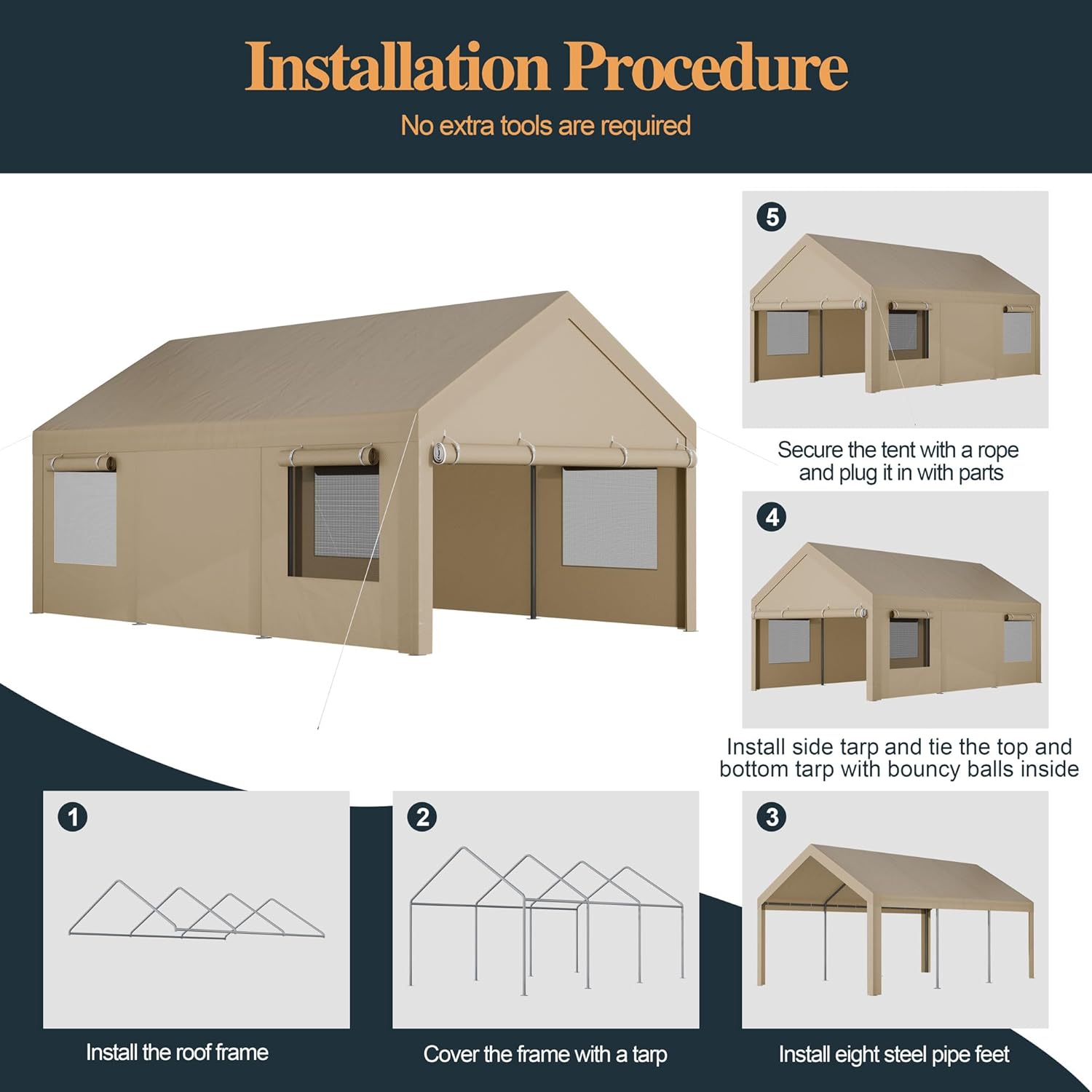 Installation Procedure

No extra tools are required

5

Secure the tent with a rope and plug it in with parts

4

Install side tarp and tie the top and bottom tarp with bouncy balls inside

1

Install the roof frame

2

Cover the frame with a tarp

3

Install eight steel pipe feet