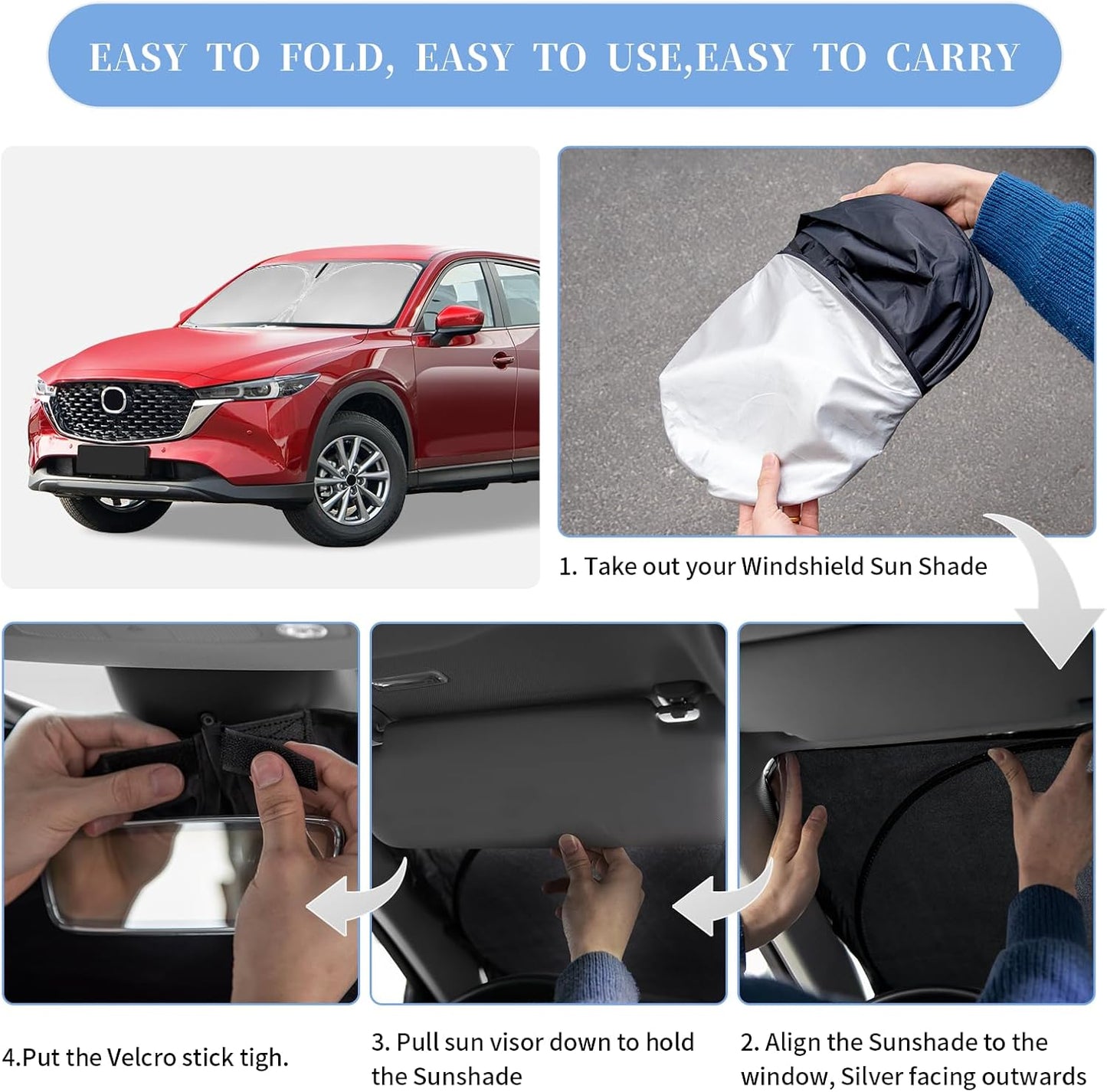 EASY TO FOLD, EASY TO USE,EASY TO CARRY

1. Take out your Windshield Sun Shade

4.Put the Velcro stick tigh.

3. Pull sun visor down to hold the Sunshade

2. Align the Sunshade to the window, Silver facing outwards