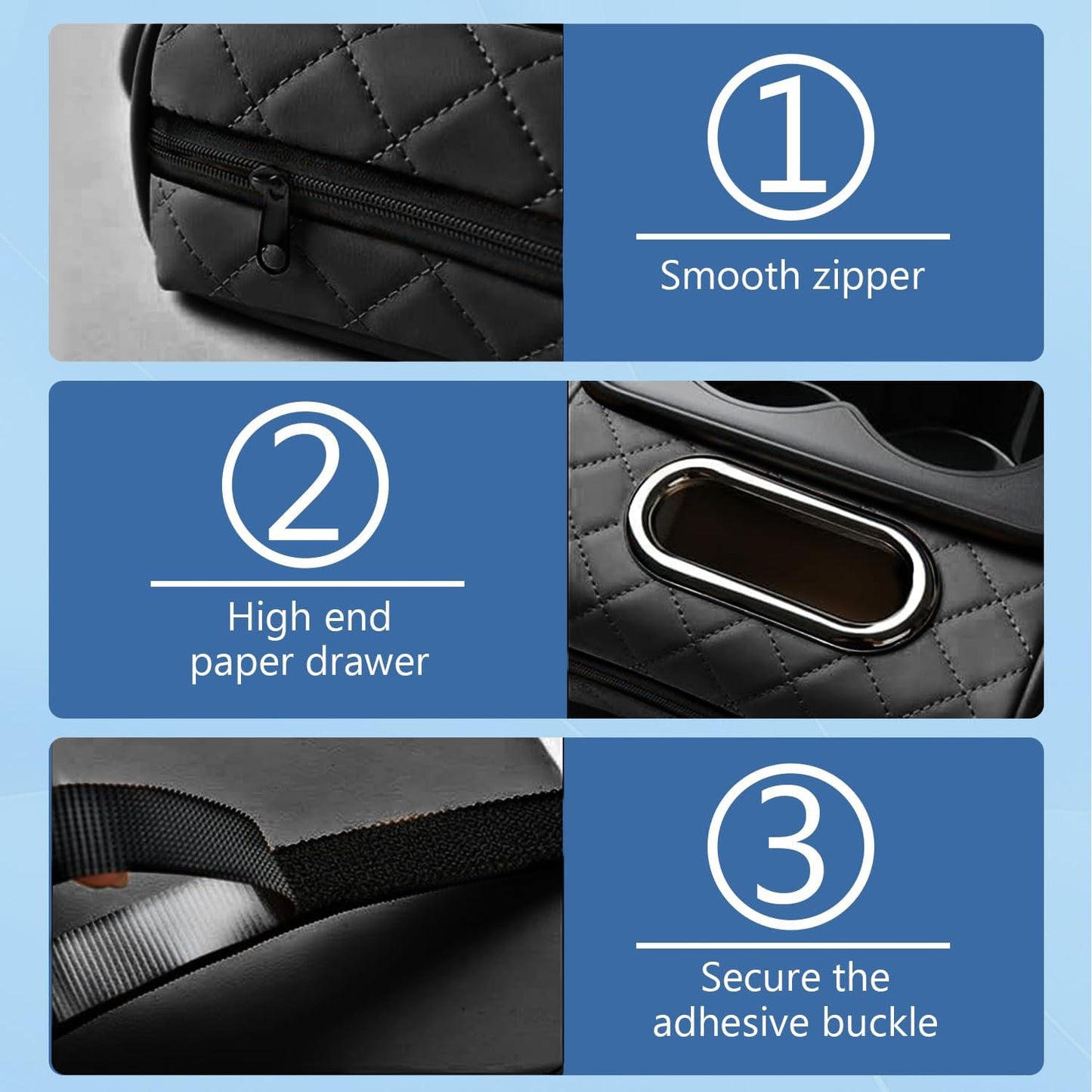 ①

Smooth zipper

②

High end paper drawer

③

Secure the adhesive buckle