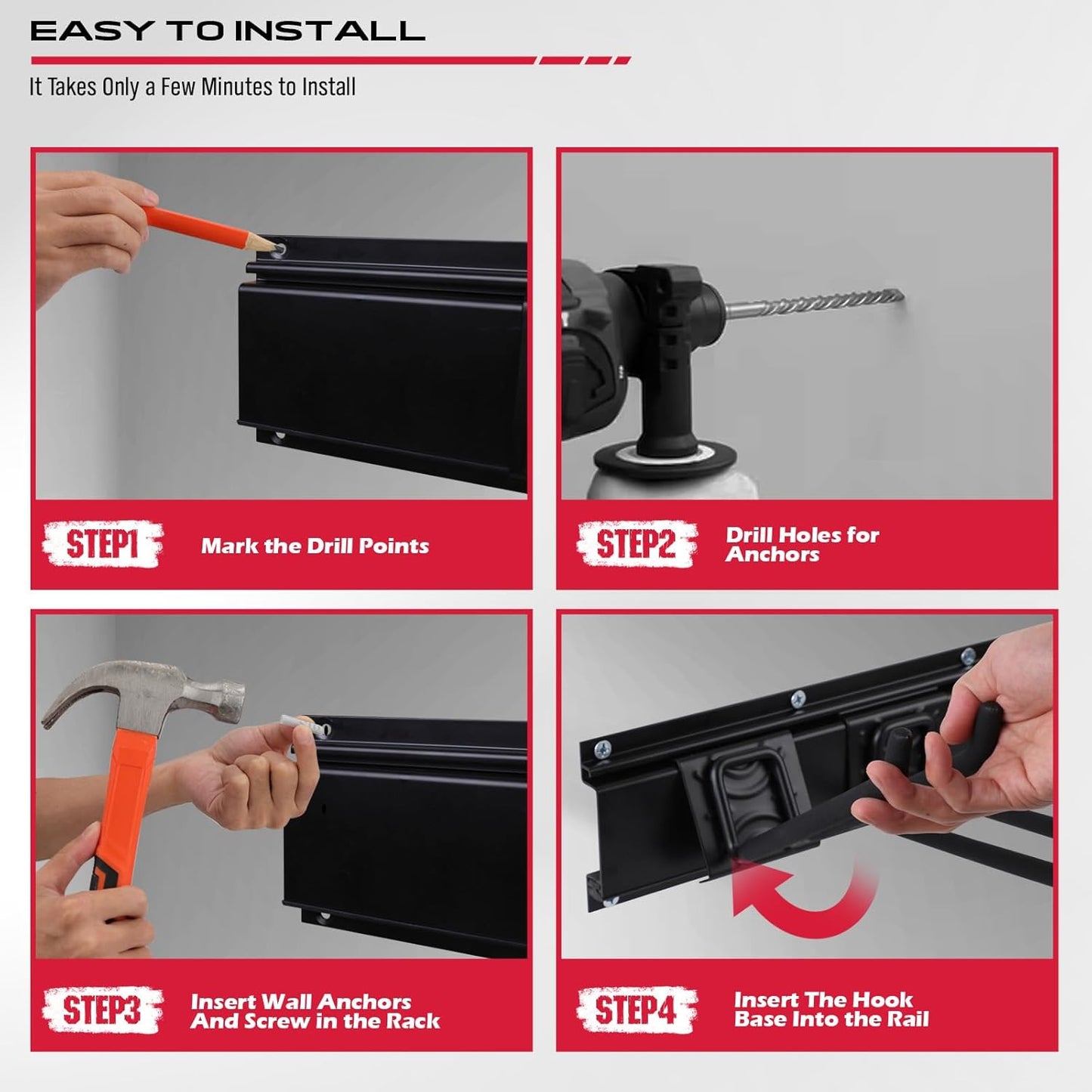 EASY TO INSTALL

It Takes Only a Few Minutes to Install

STEP1 Mark the Drill Points

STEP2 Drill Holes for Anchors

STEP3 Insert Wall Anchors And Screw in the Rack

STEP4 Insert The Hook Base Into the Rail