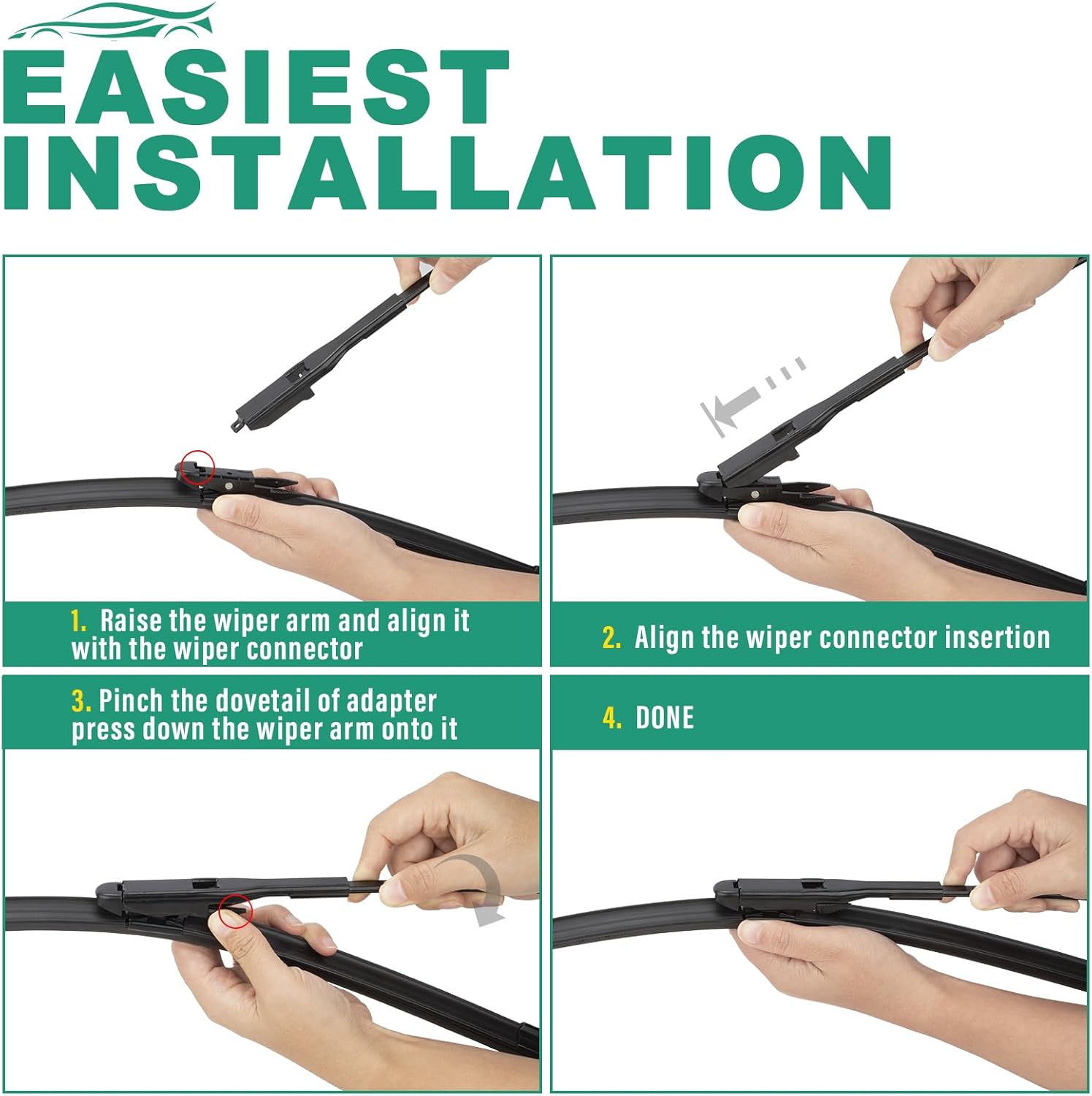 EASIEST INSTALLATION

1. Raise the wiper arm and align it with the wiper connector

2. Align the wiper connector insertion

3. Pinch the dovetail of adapter press down the wiper arm onto it

4. DONE