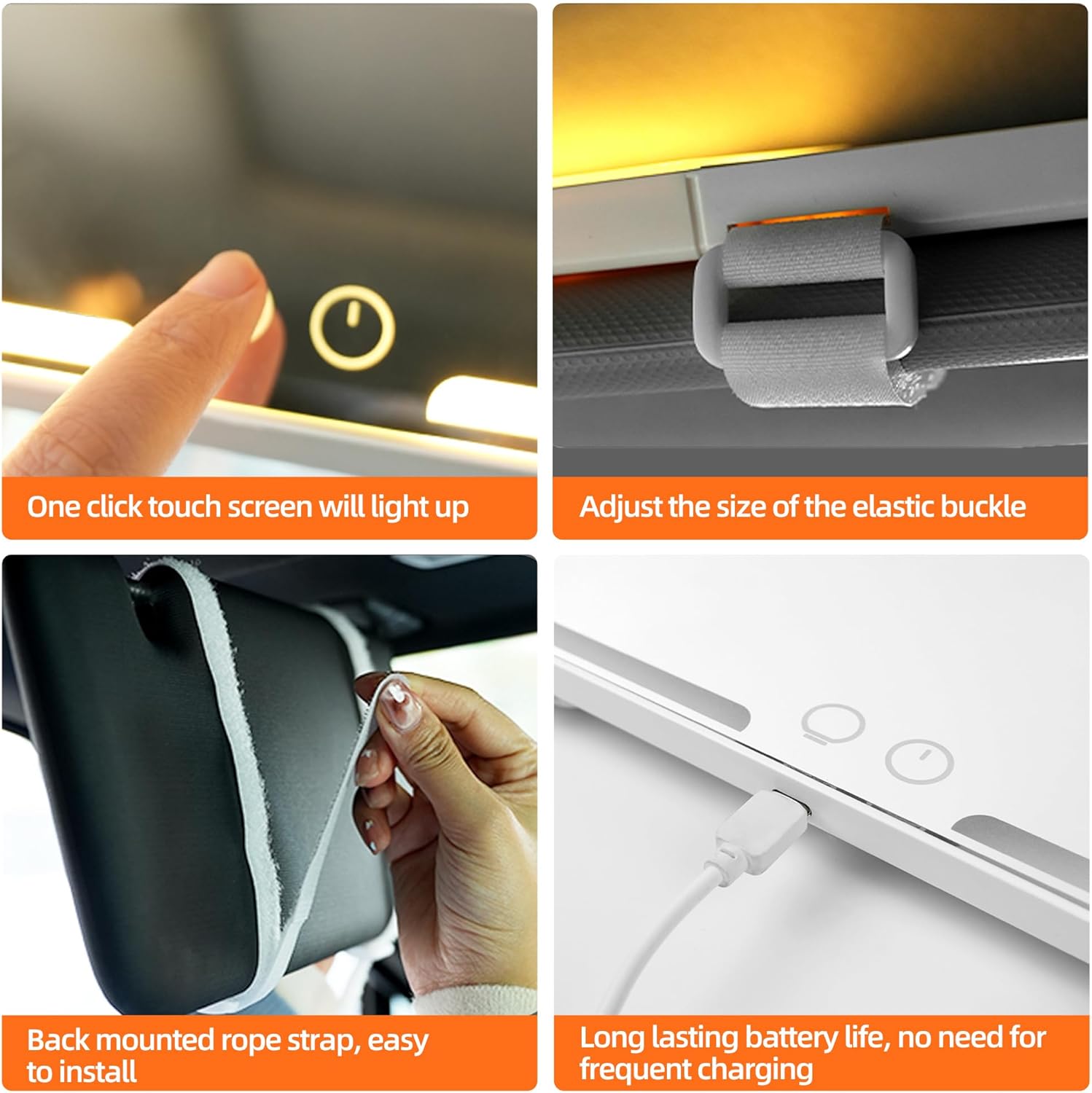 One click touch screen will light up

Adjust the size of the elastic buckle

Back mounted rope strap, easy to install

Long lasting battery life, no need for frequent charging