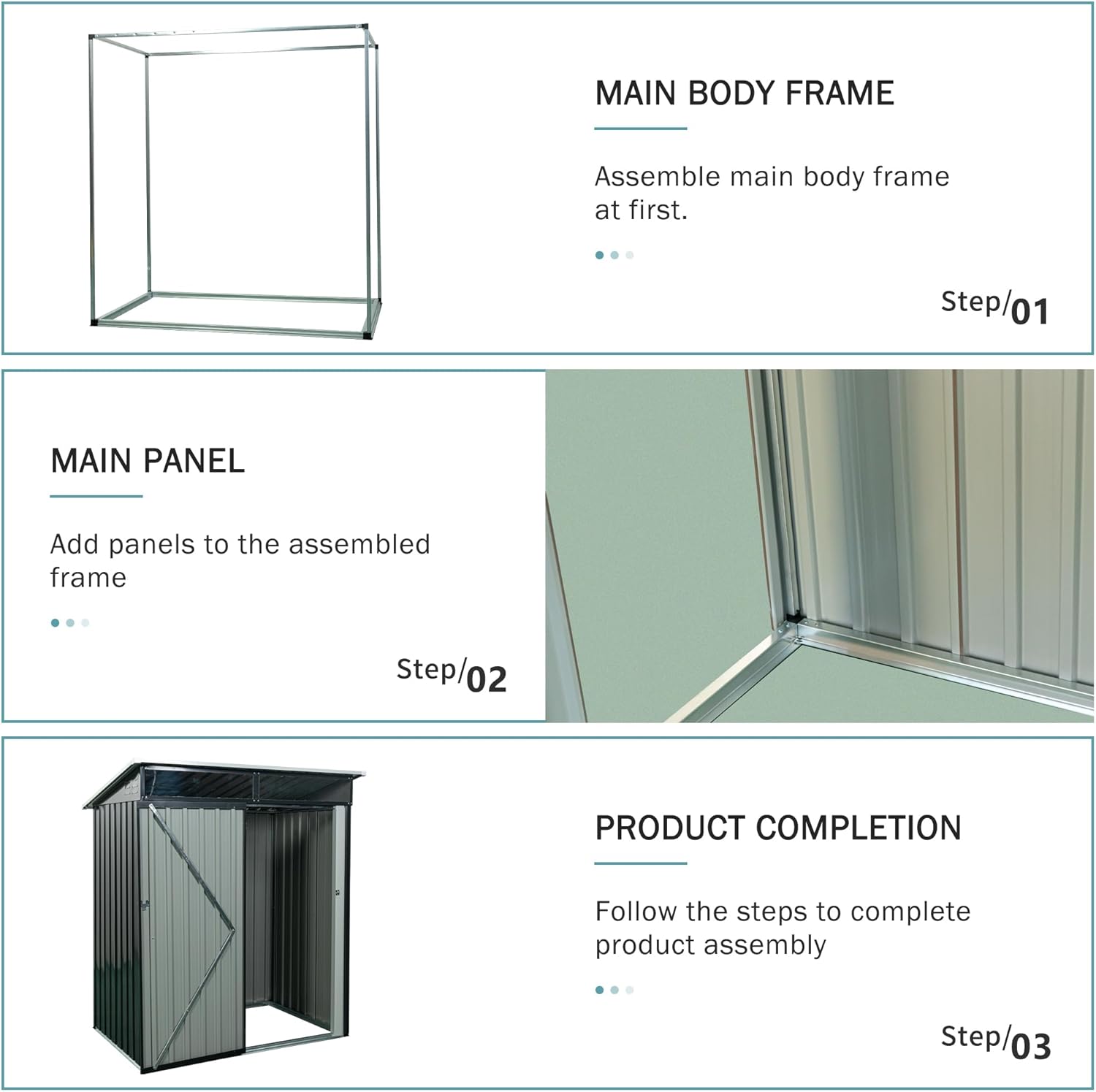 MAIN BODY FRAME

Assemble main body frame at first.

Step/01

MAIN PANEL

Add panels to the assembled frame

Step/02

PRODUCT COMPLETION

Follow the steps to complete product assembly

Step/03