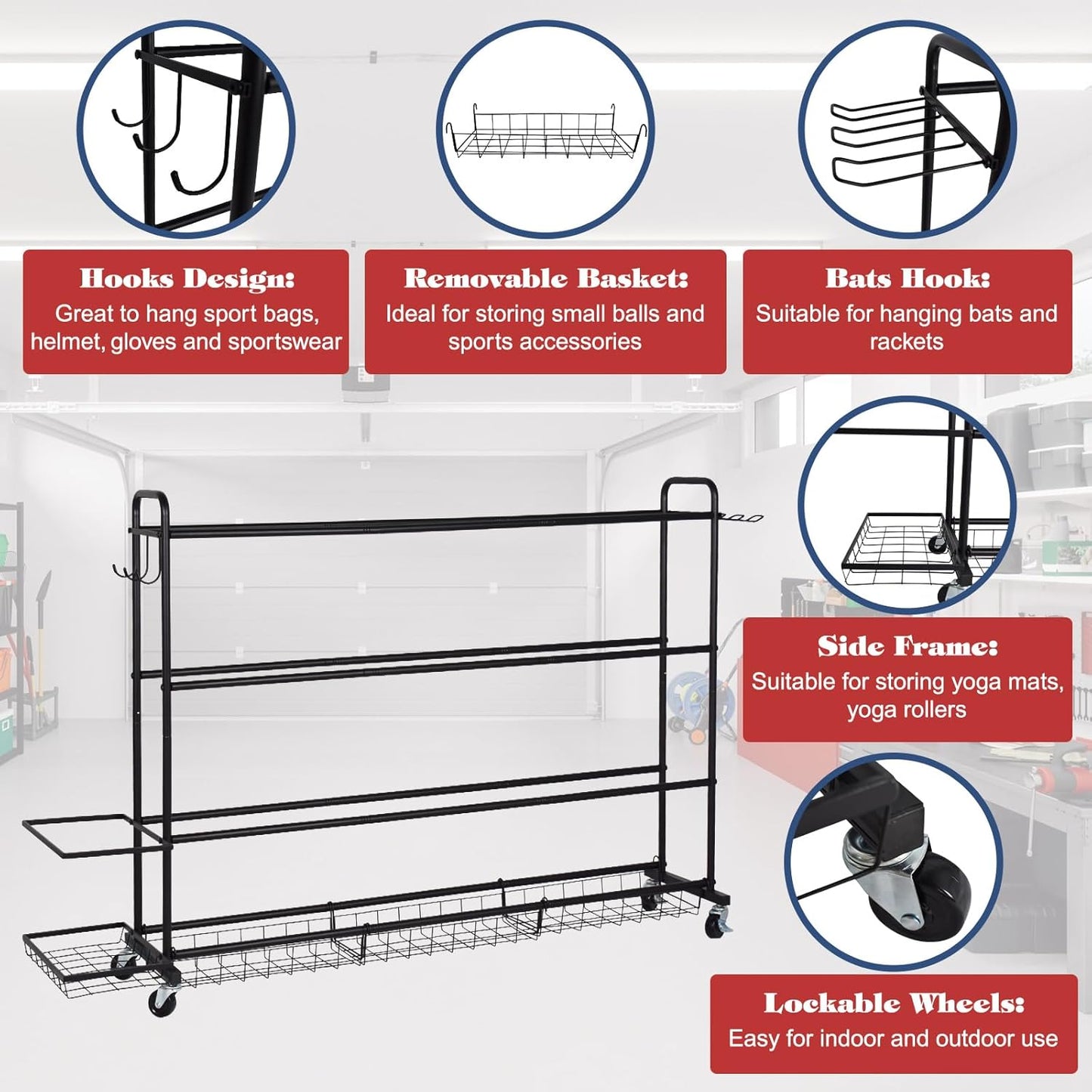 Hooks Design:
Great to hang sport bags, helmet, gloves and sportswear

Removable Basket:
Ideal for storing small balls and sports accessories

Bats Hook:
Suitable for hanging bats and rackets

Side Frame:
Suitable for storing yoga mats, yoga rollers

Lockable Wheels:
Easy for indoor and outdoor use