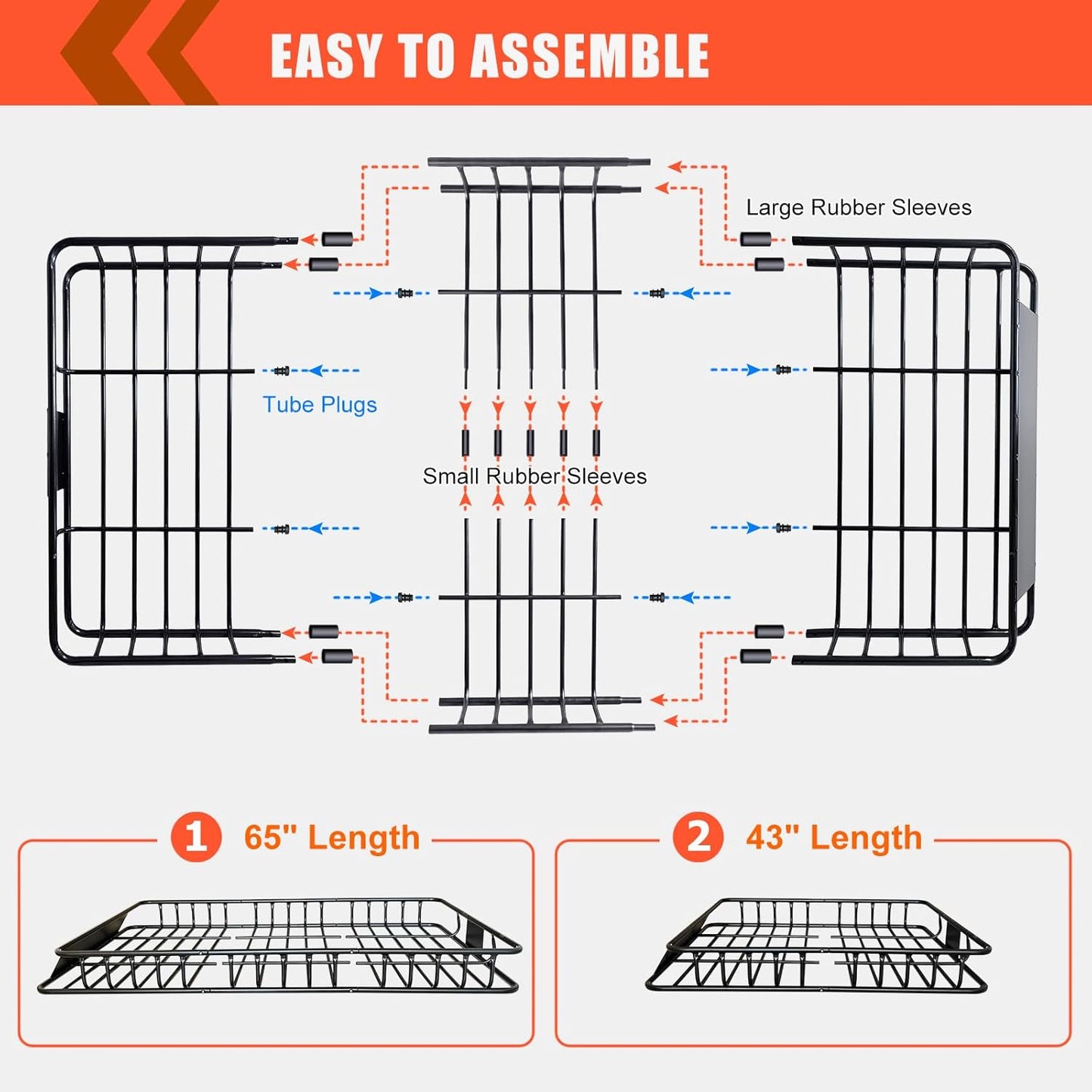 EASY TO ASSEMBLE

Large Rubber Sleeves

Tube Plugs

Small Rubber Sleeves

1 65" Length

2 43" Length