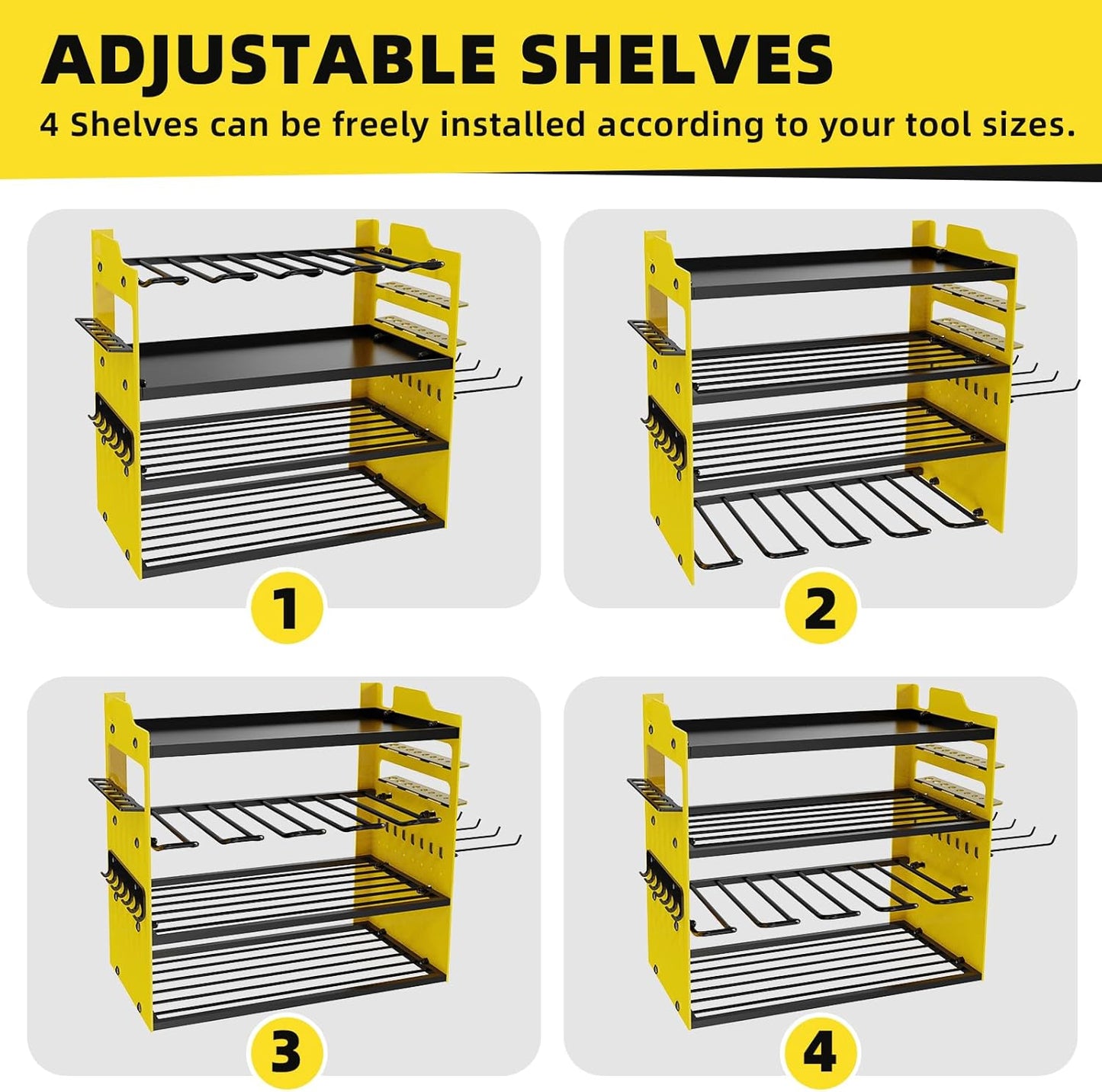 ADJUSTABLE SHELVES
4 Shelves can be freely installed according to your tool sizes.

1

2

3

4