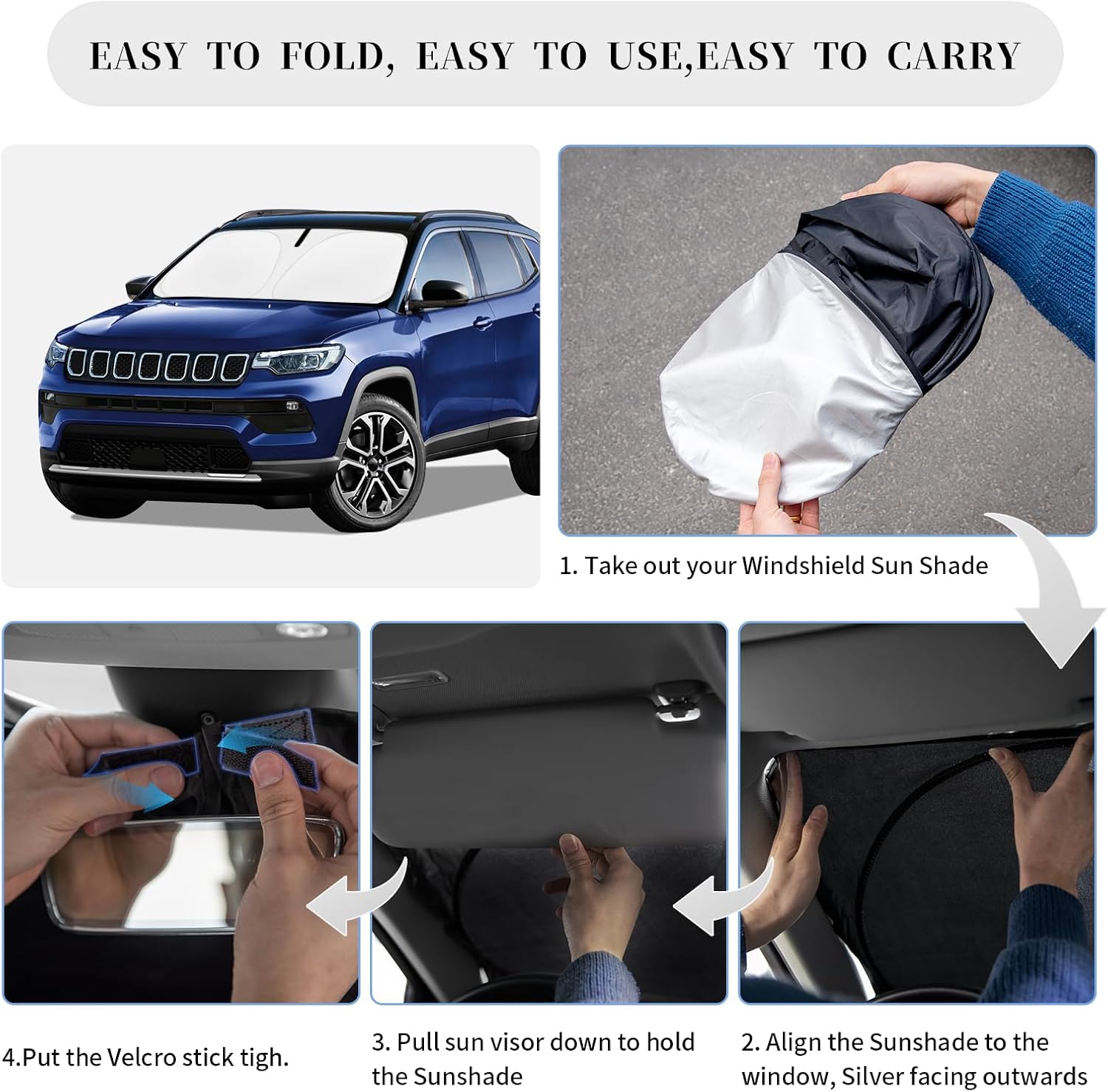 EASY TO FOLD, EASY TO USE,EASY TO CARRY

1. Take out your Windshield Sun Shade

4.Put the Velcro stick tigh.

3. Pull sun visor down to hold the Sunshade

2. Align the Sunshade to the window, Silver facing outwards