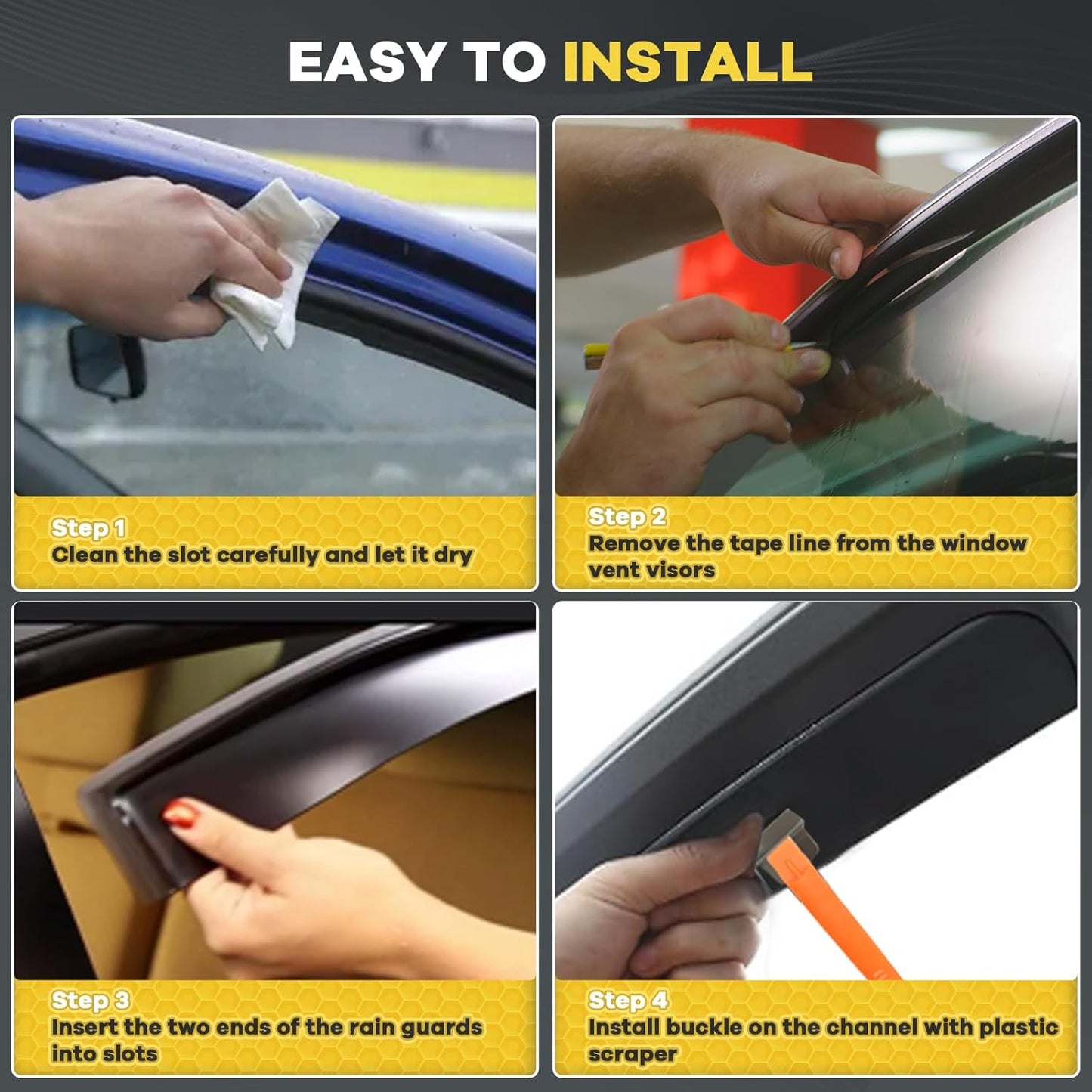 EASY TO INSTALL

Step 1
Clean the slot carefully and let it dry

Step 2
Remove the tape line from the window vent visors

Step 3
Insert the two ends of the rain guards into slots

Step 4
Install buckle on the channel with plastic scraper