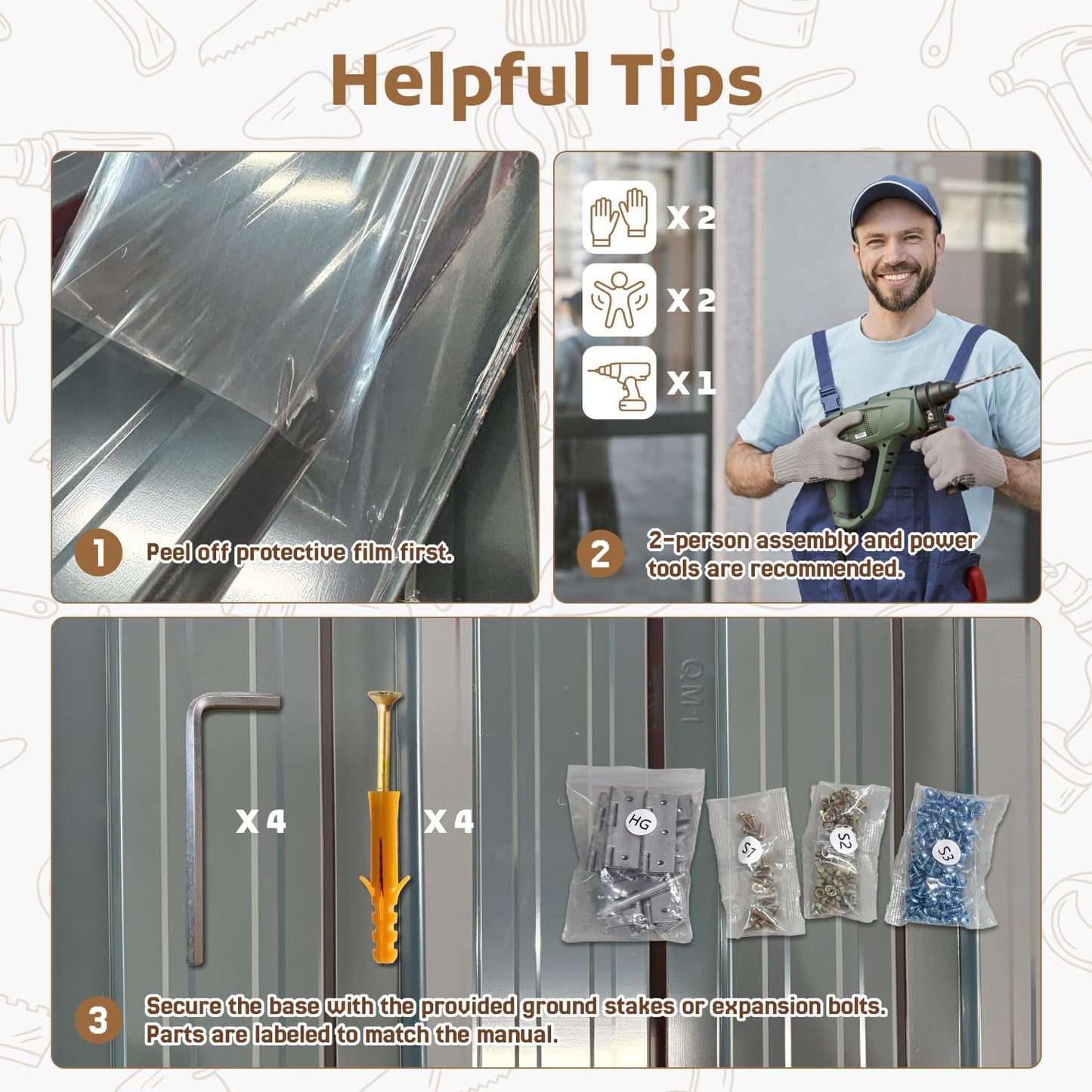 Helpful Tips

1 Peel off protective film first.

X 2

X 2

X 1

2 2-person assembly and power tools are recommended.

QM1

X 4

X 4

HG

S1

S2

S3

3 Secure the base with the provided ground stakes or expansion bolts. Parts are labeled to match the manual.