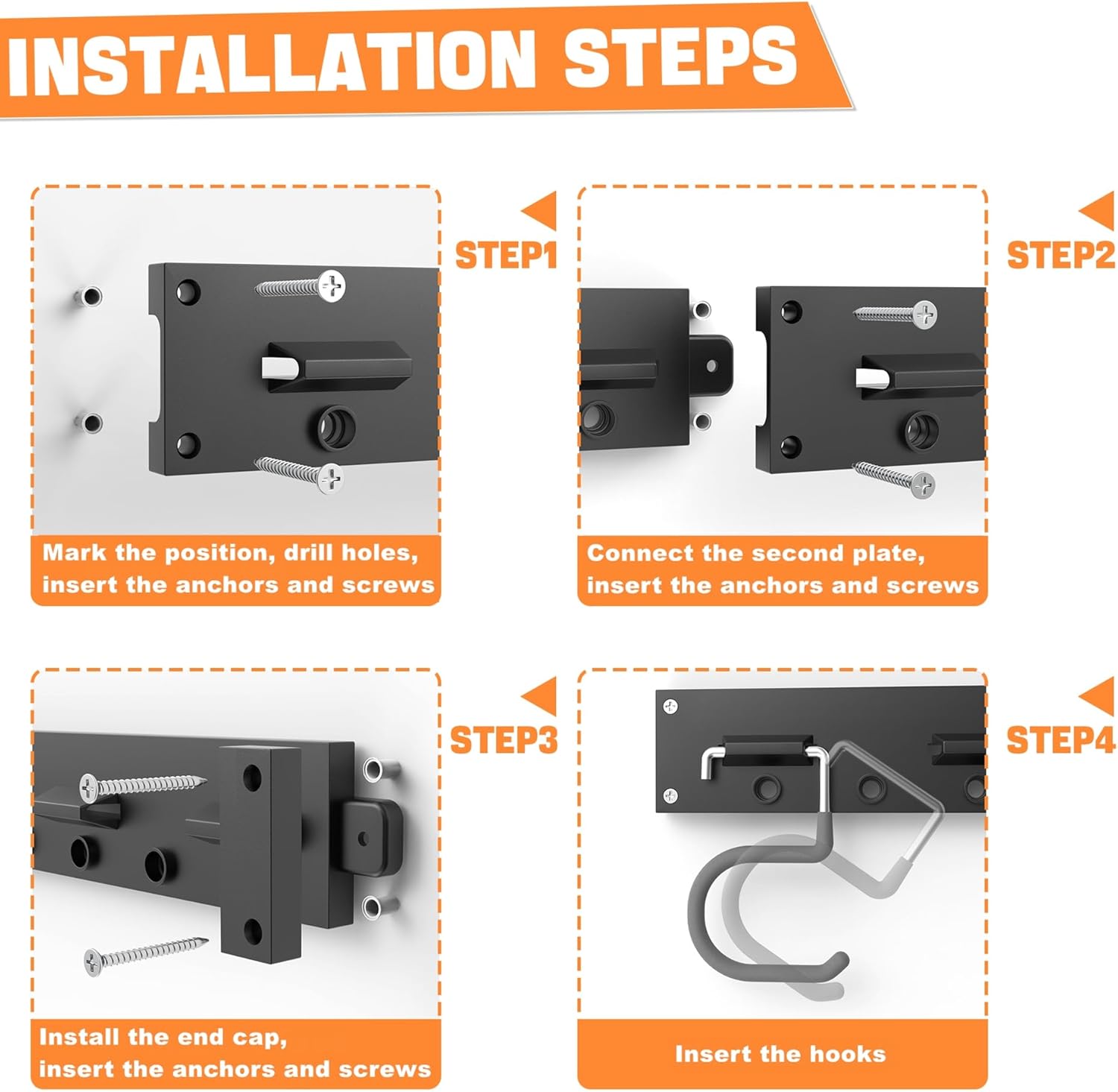 INSTALLATION STEPS

STEP1

Mark the position, drill holes, insert the anchors and screws

STEP2

Connect the second plate, insert the anchors and screws

STEP3

Install the end cap, insert the anchors and screws

STEP4

Insert the hooks