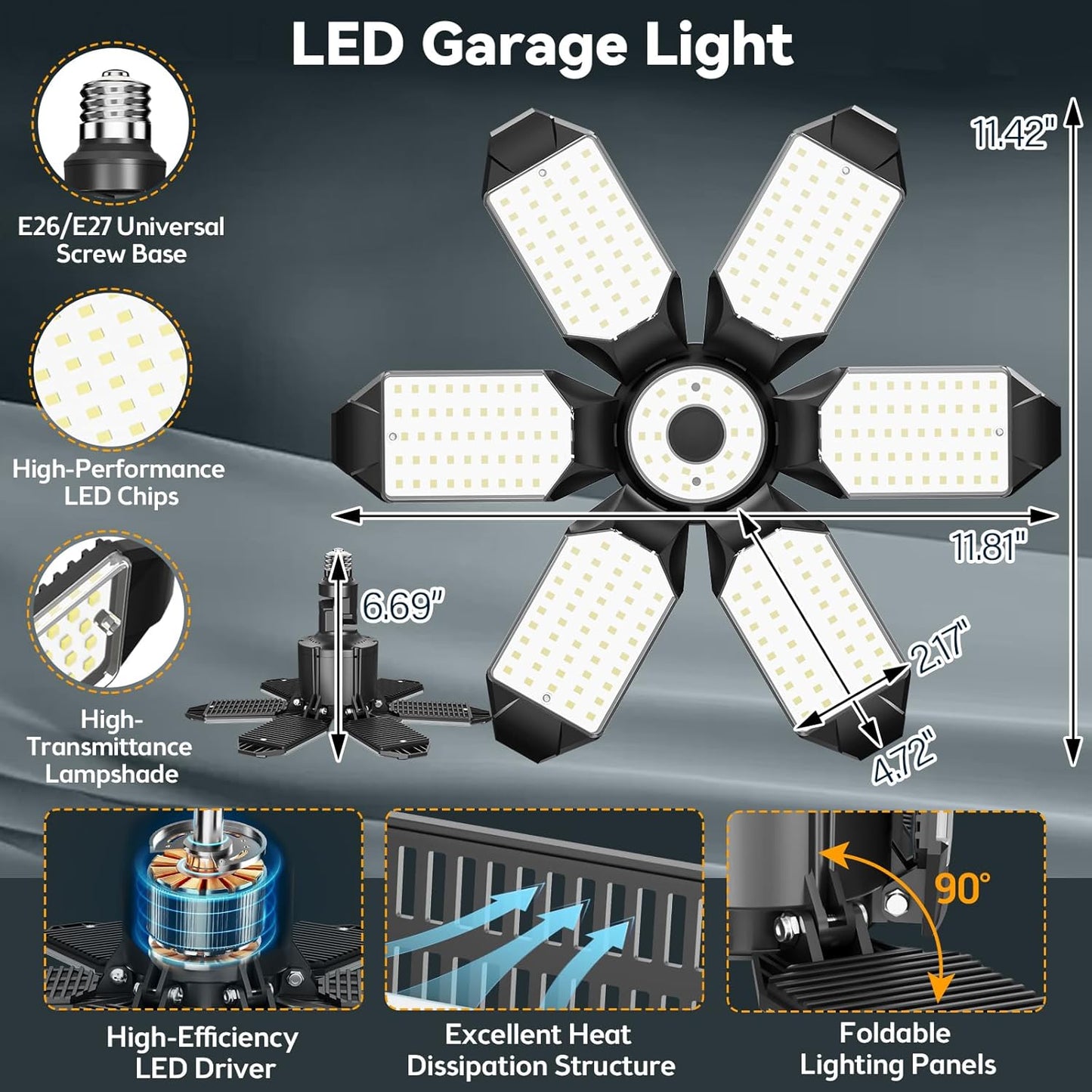 LED Garage Light

E26/E27 Universal Screw Base

High-Performance LED Chips

High-Transmittance Lampshade

11.42"

11.81"

6.69"

2.17"

4.72"

90°

High-Efficiency LED Driver

Excellent Heat Dissipation Structure

Foldable Lighting Panels