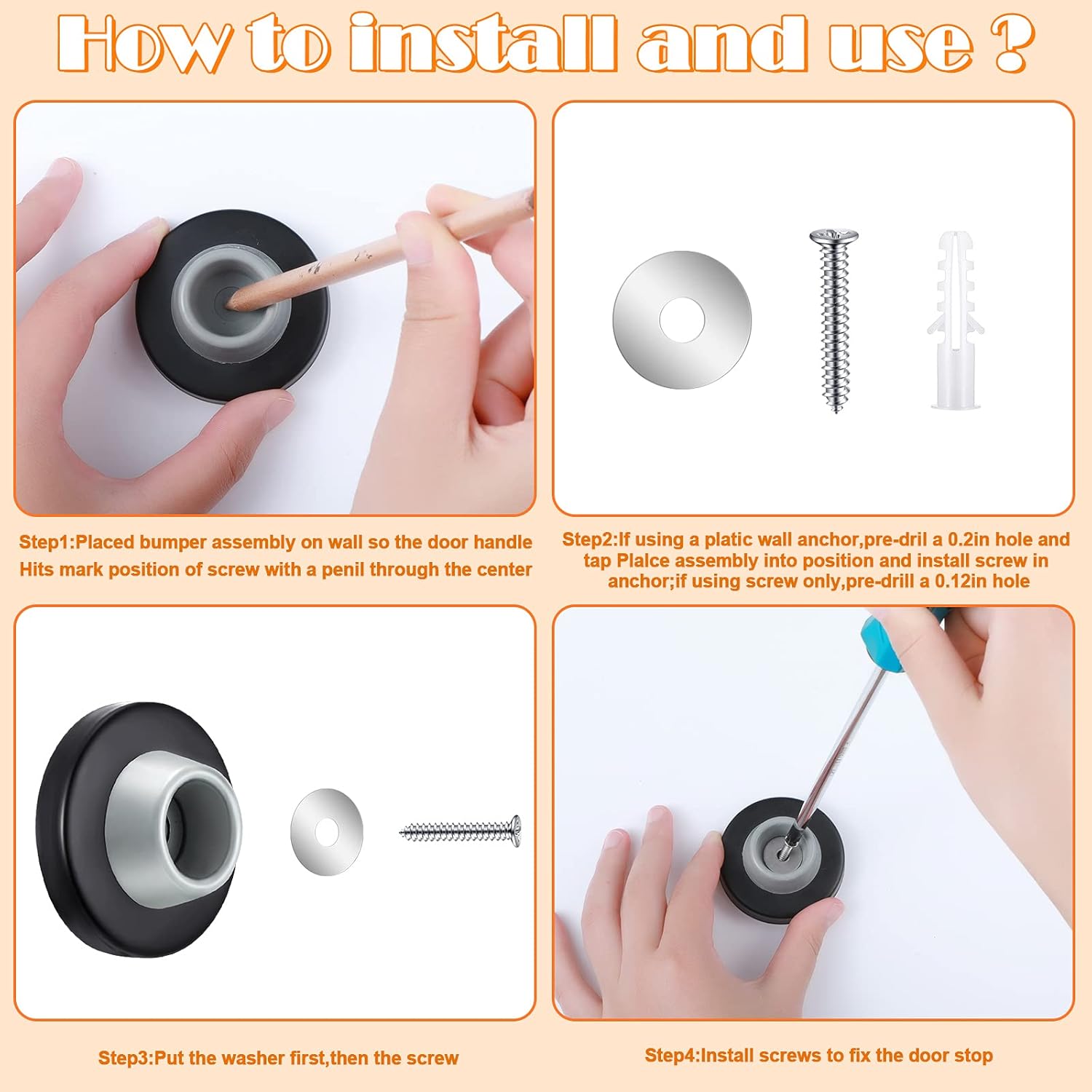 How to install and use ?

Step1:Placed bumper assembly on wall so the door handle Hits mark position of screw with a penil through the center

Step2:If using a platic wall anchor,pre-dril a 0.2in hole and tap Plalce assembly into position and install screw in anchor;if using screw only,pre-drill a 0.12in hole

Step3:Put the washer first,then the screw

Step4:Install screws to fix the door stop