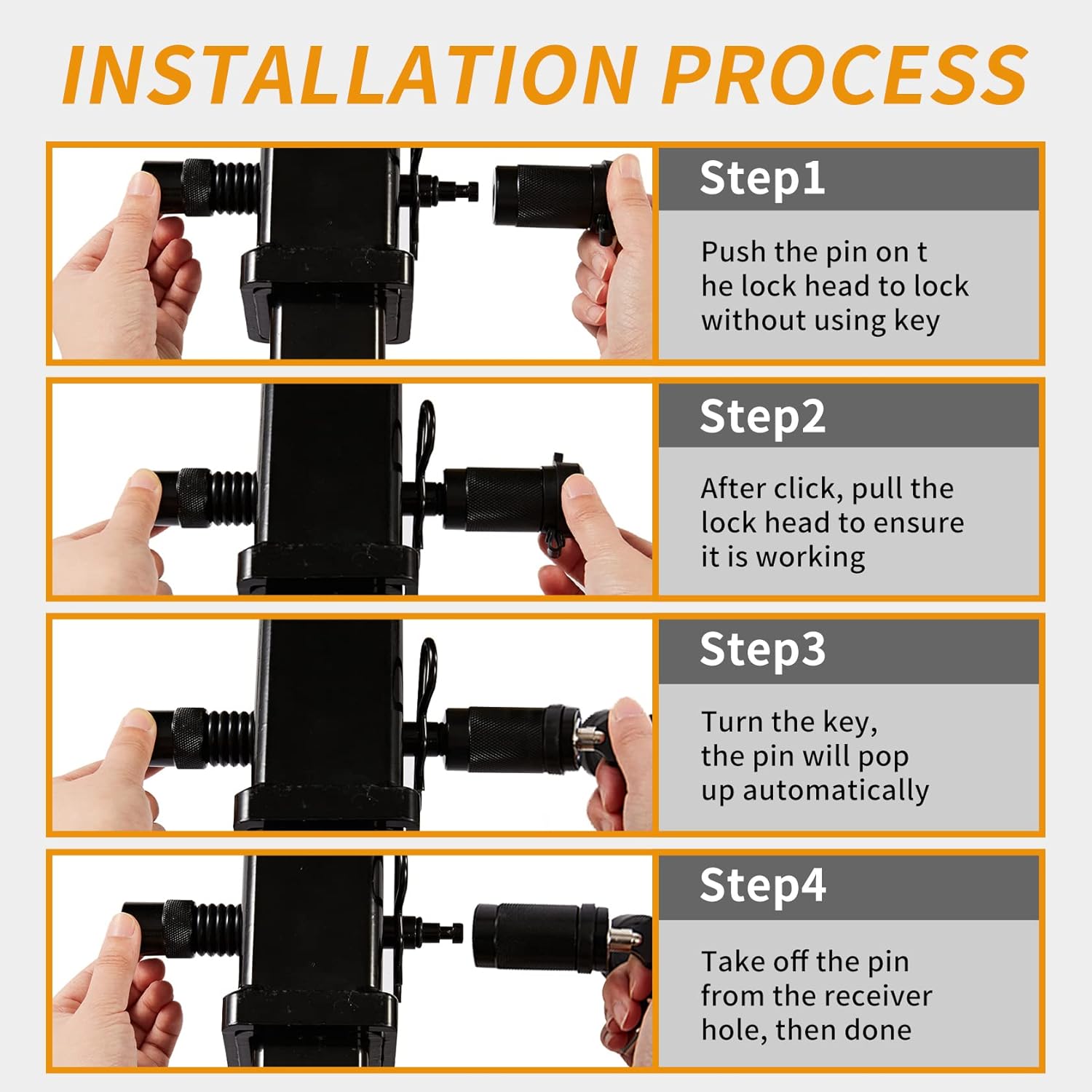 INSTALLATION PROCESS

Step1

Push the pin on t he lock head to lock without using key

Step2

After click, pull the lock head to ensure it is working

Step3

Turn the key, the pin will pop up automatically

Step4

Take off the pin from the receiver hole, then done