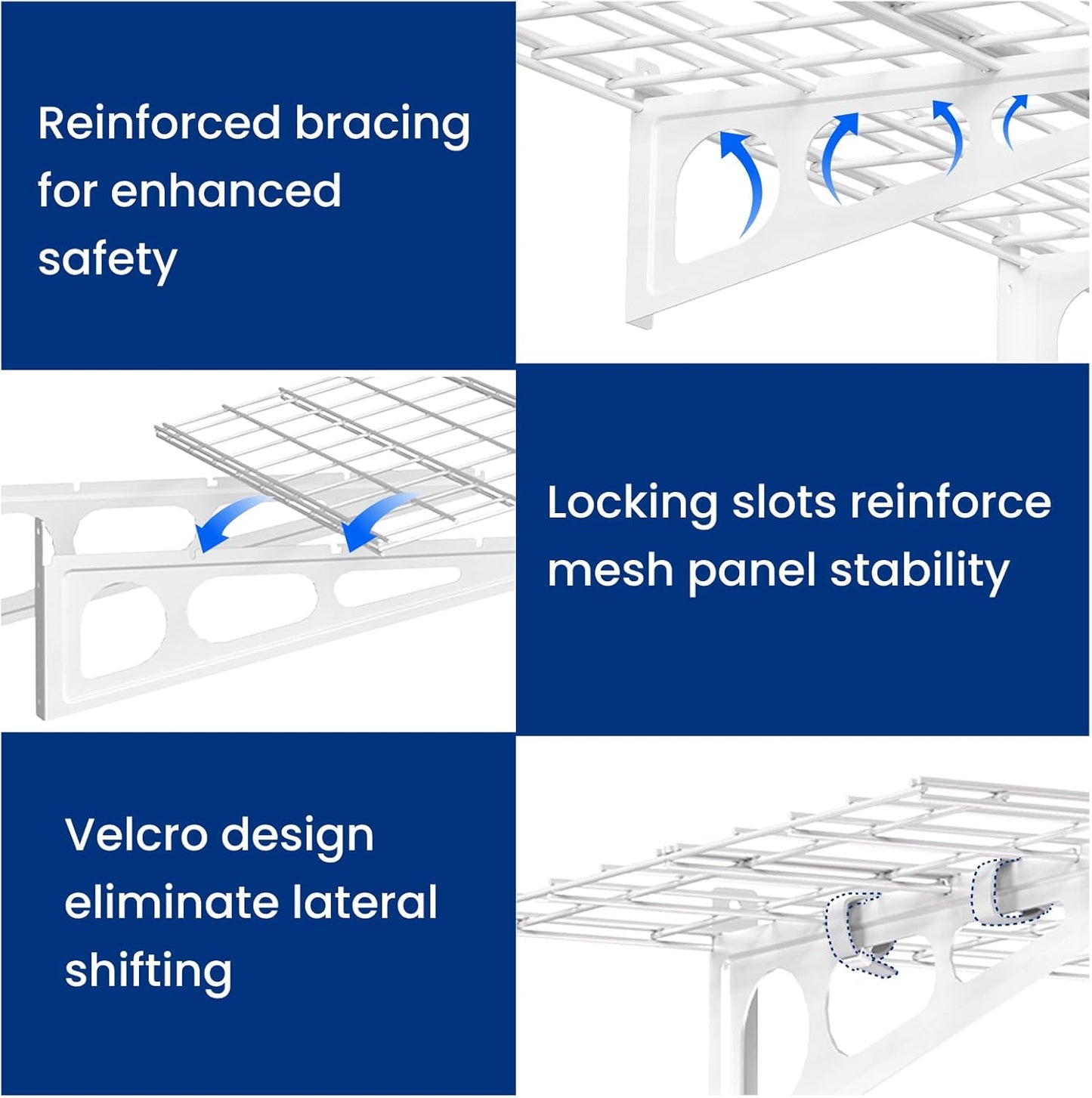 Reinforced bracing for enhanced safety

Locking slots reinforce mesh panel stability

Velcro design eliminate lateral shifting