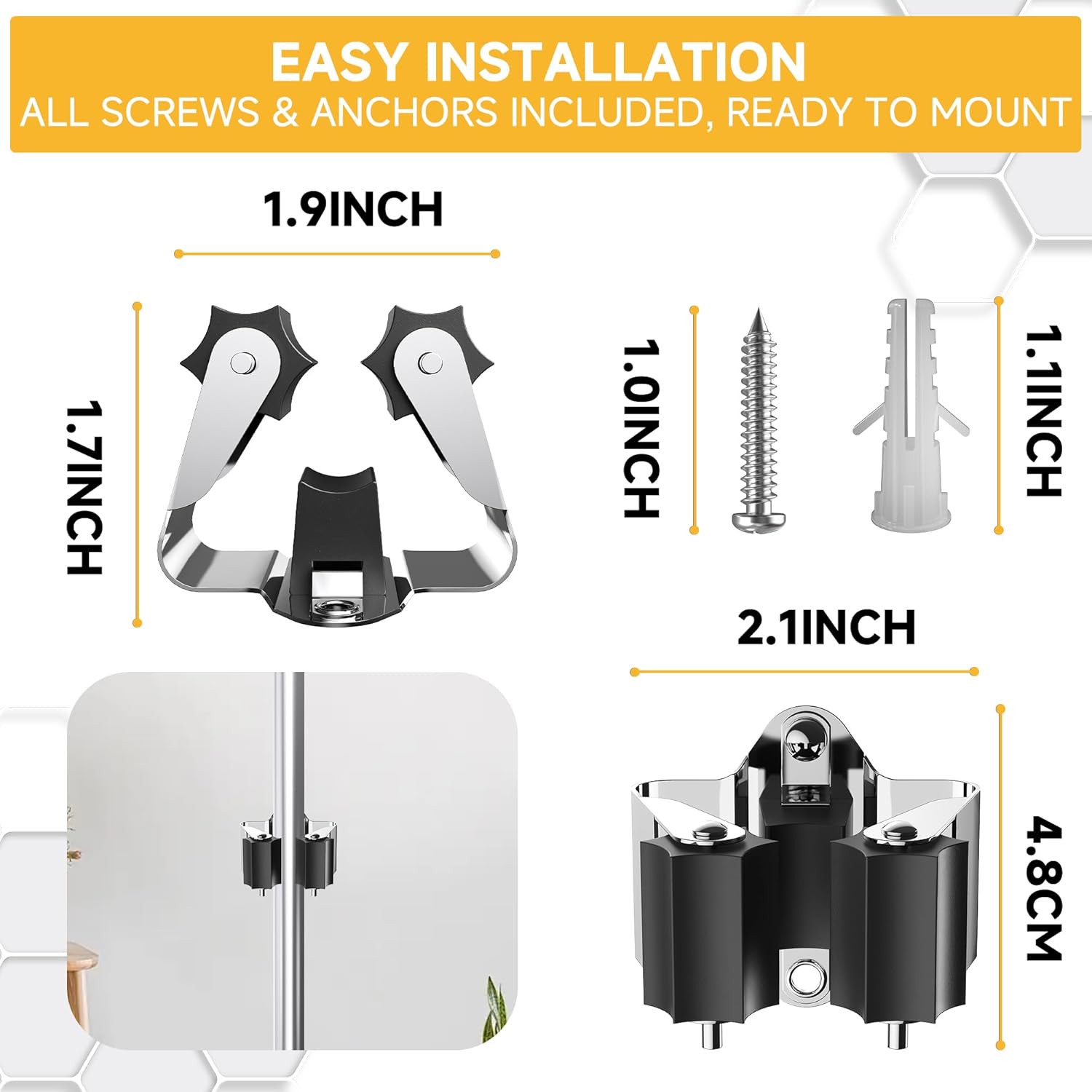 EASY INSTALLATION
ALL SCREWS & ANCHORS INCLUDED, READY TO MOUNT

1.9INCH

1.7INCH

1.0INCH

1.1INCH

2.1INCH

4.8CM