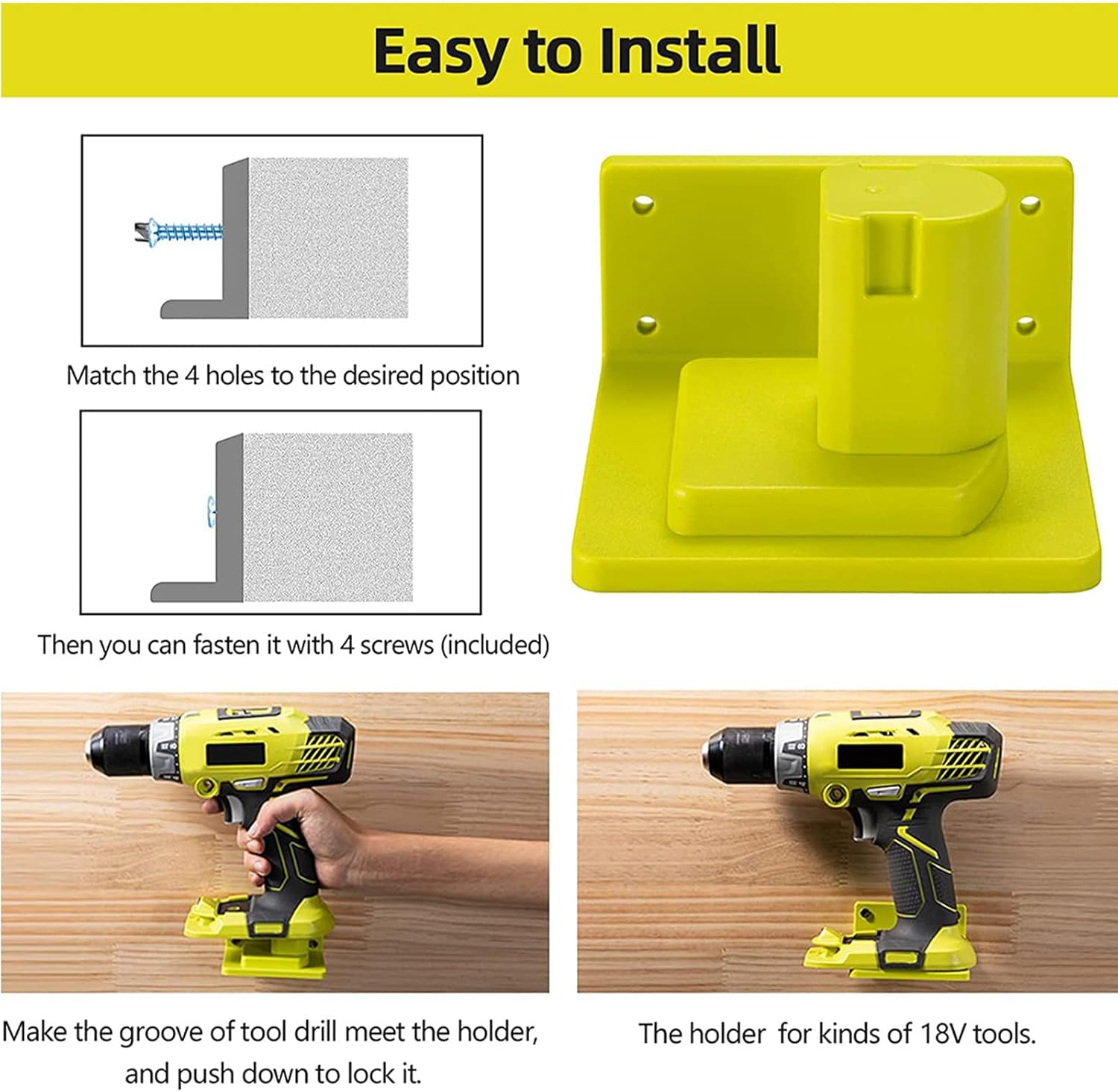 Easy to Install

Match the 4 holes to the desired position

Then you can fasten it with 4 screws (included)

Make the groove of tool drill meet the holder, and push down to lock it.

The holder  for kinds of 18V tools.