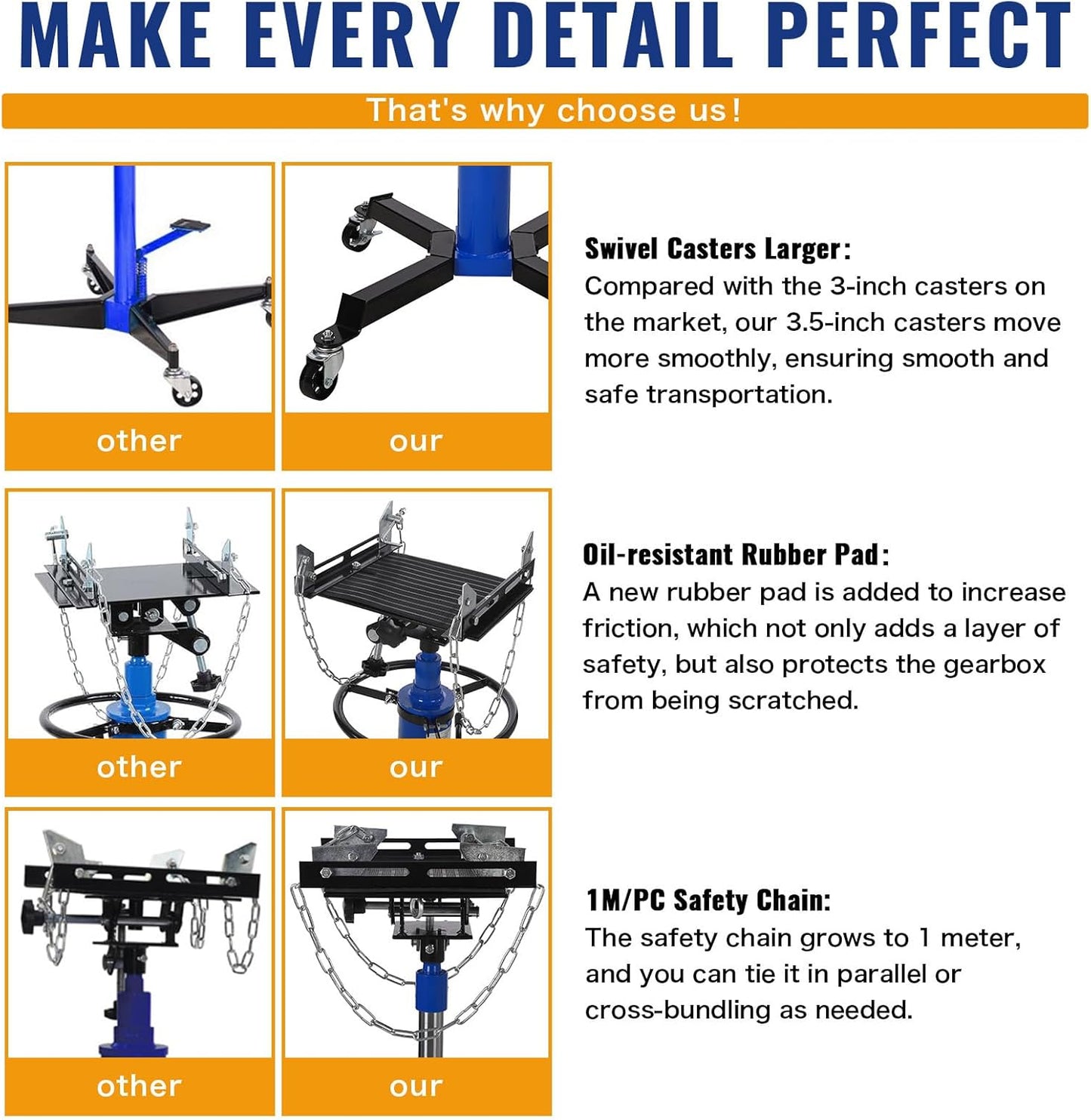 MAKE EVERY DETAIL PERFECT

That's why choose us!

other

our

Swivel Casters Larger:
Compared with the 3-inch casters on the market, our 3.5-inch casters move more smoothly, ensuring smooth and safe transportation.

other

our

Oil-resistant Rubber Pad:
A new rubber pad is added to increase friction, which not only adds a layer of safety, but also protects the gearbox from being scratched.

other

our

1M/PC Safety Chain:
The safety chain grows to 1 meter, and you can tie it in parallel or cross-bundling as needed.