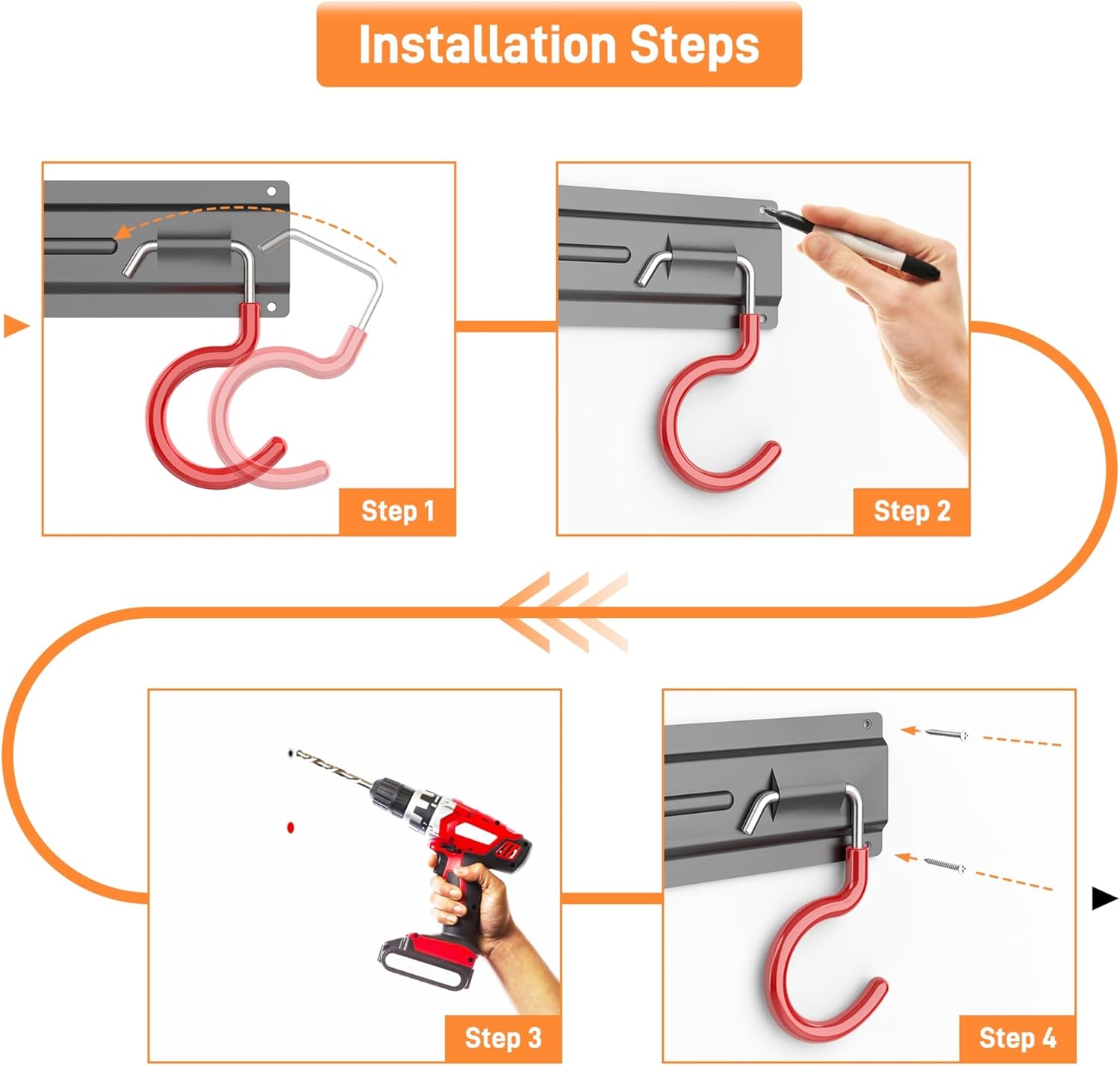 Installation Steps

Step 1

Step 2

Step 3

Step 4