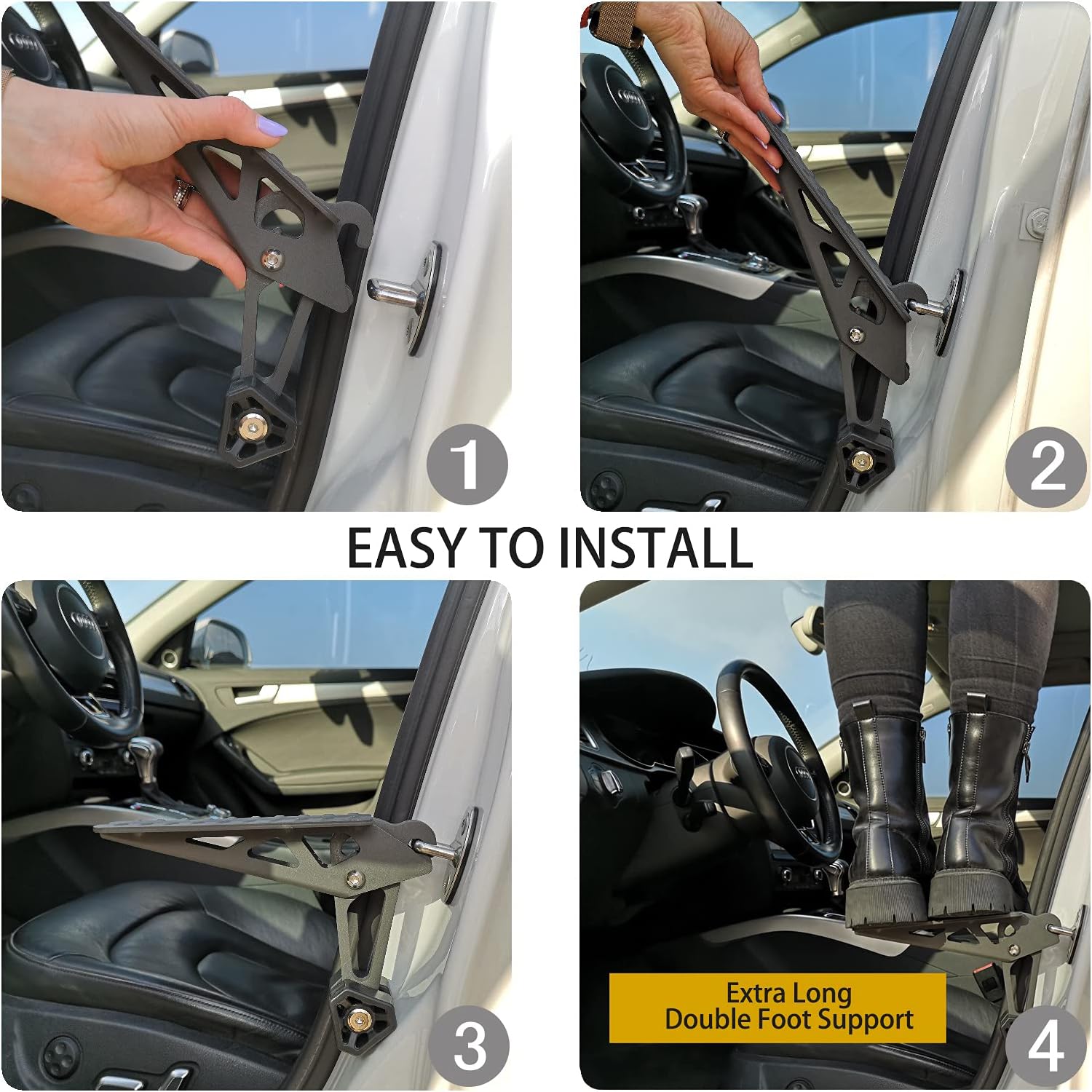 1

2

EASY TO INSTALL

3

Extra Long
Double Foot Support

4