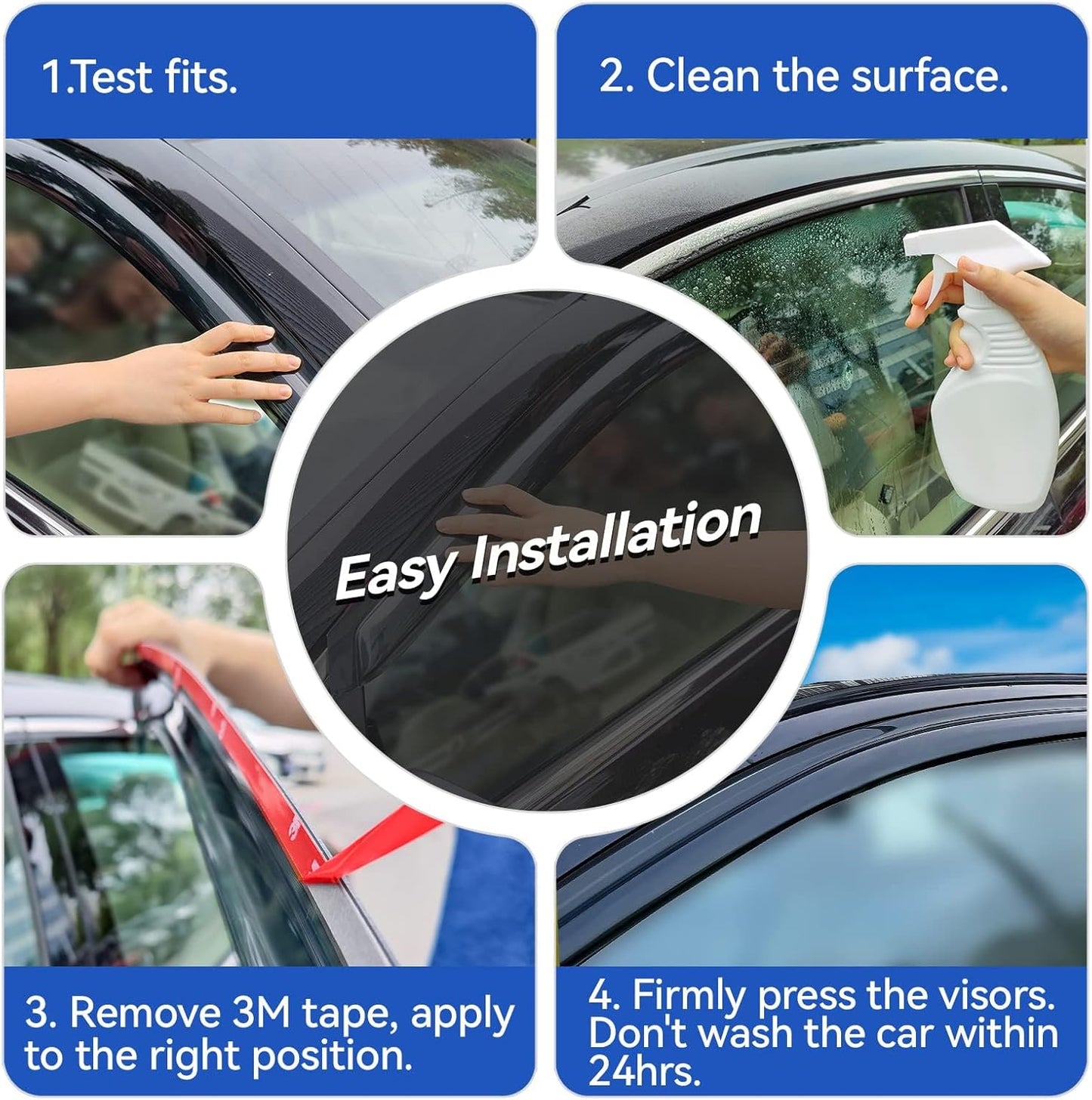 1.Test fits.

2. Clean the surface.

Easy Installation

3. Remove 3M tape, apply to the right position.

4. Firmly press the visors. Don't wash the car within 24hrs.