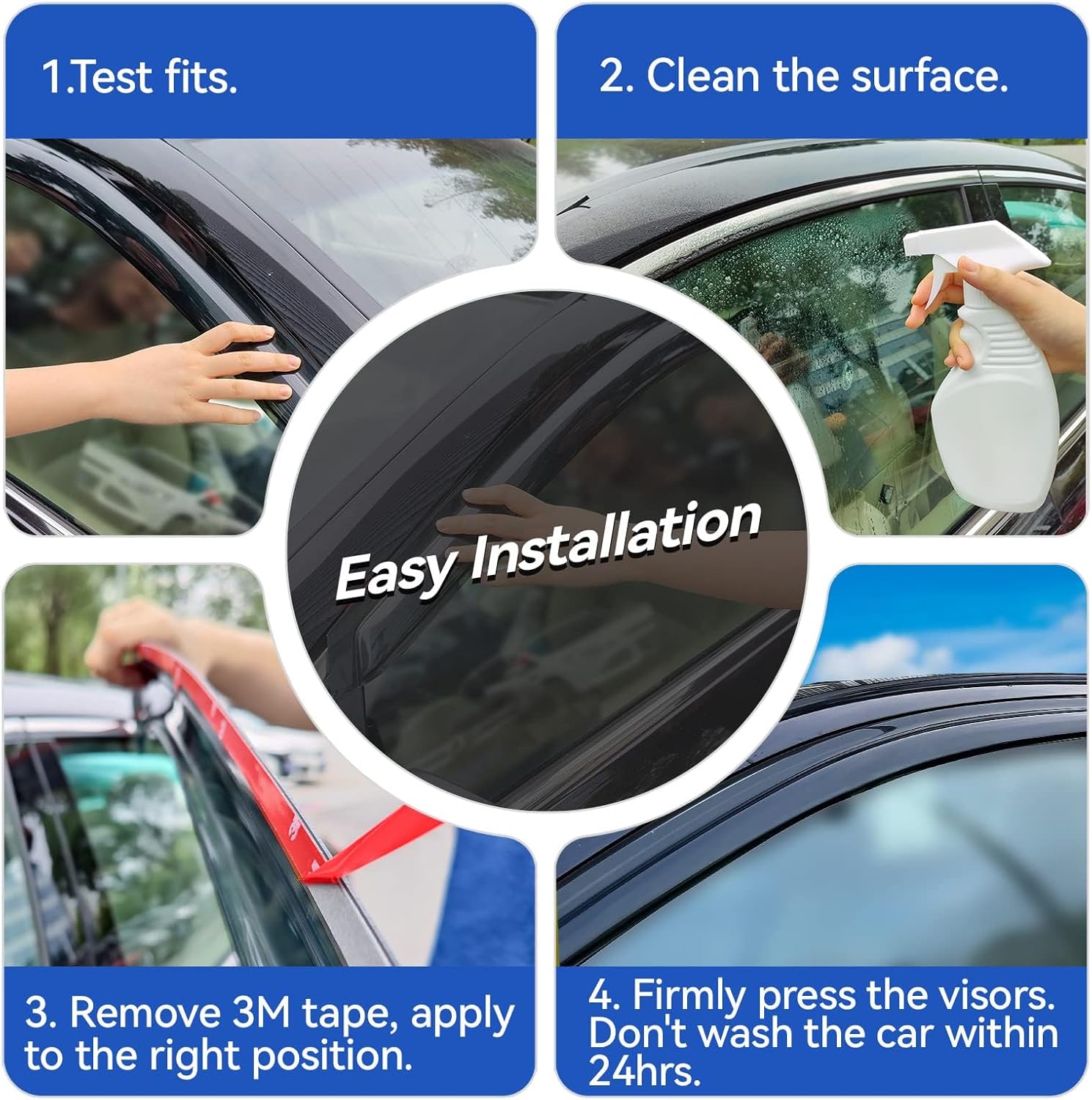 1.Test fits.

2. Clean the surface.

Easy Installation

3. Remove 3M tape, apply to the right position.

4. Firmly press the visors. Don't wash the car within 24hrs.