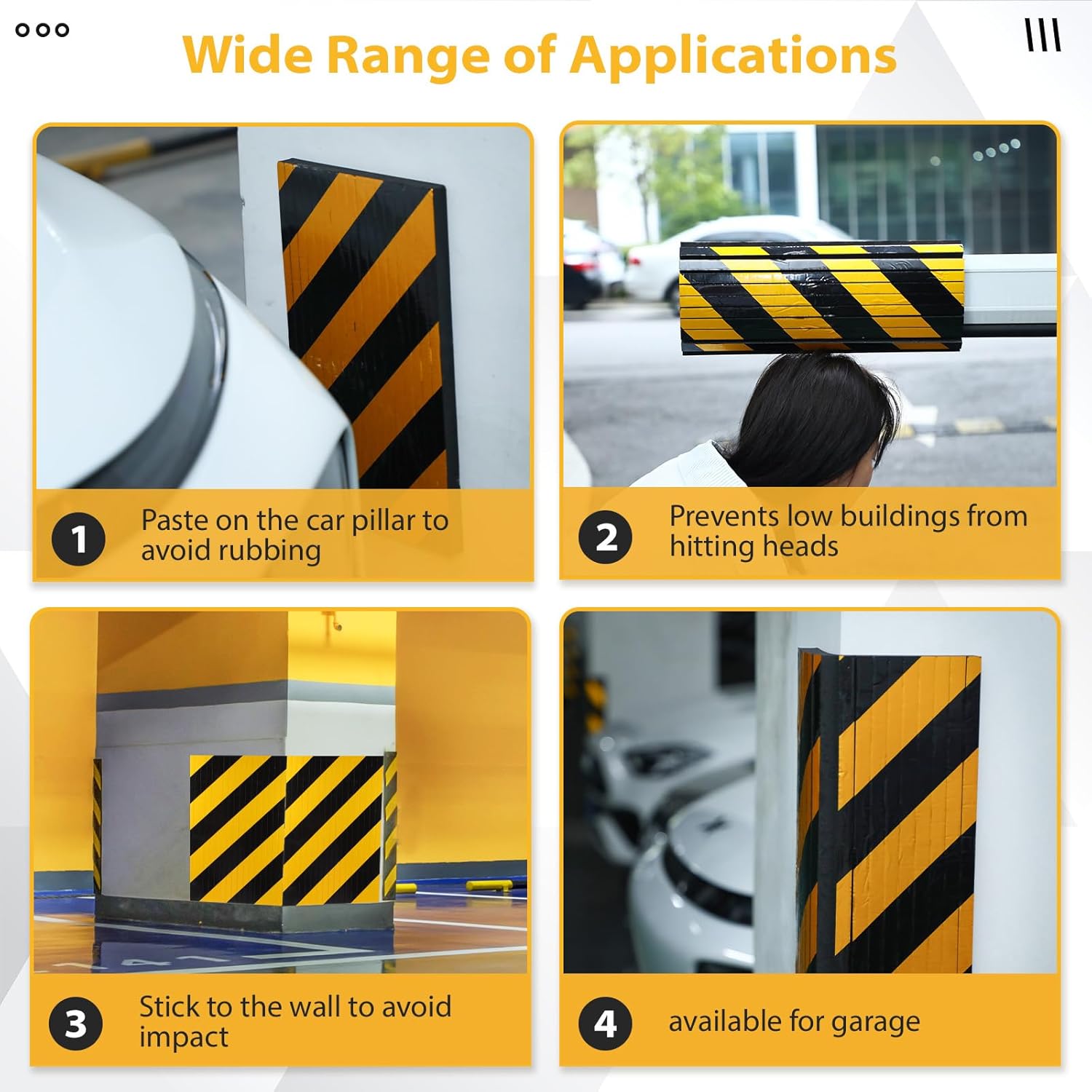 Wide Range of Applications

1 Paste on the car pillar to avoid rubbing

2 Prevents low buildings from hitting heads

3 Stick to the wall to avoid impact

4 available for garage