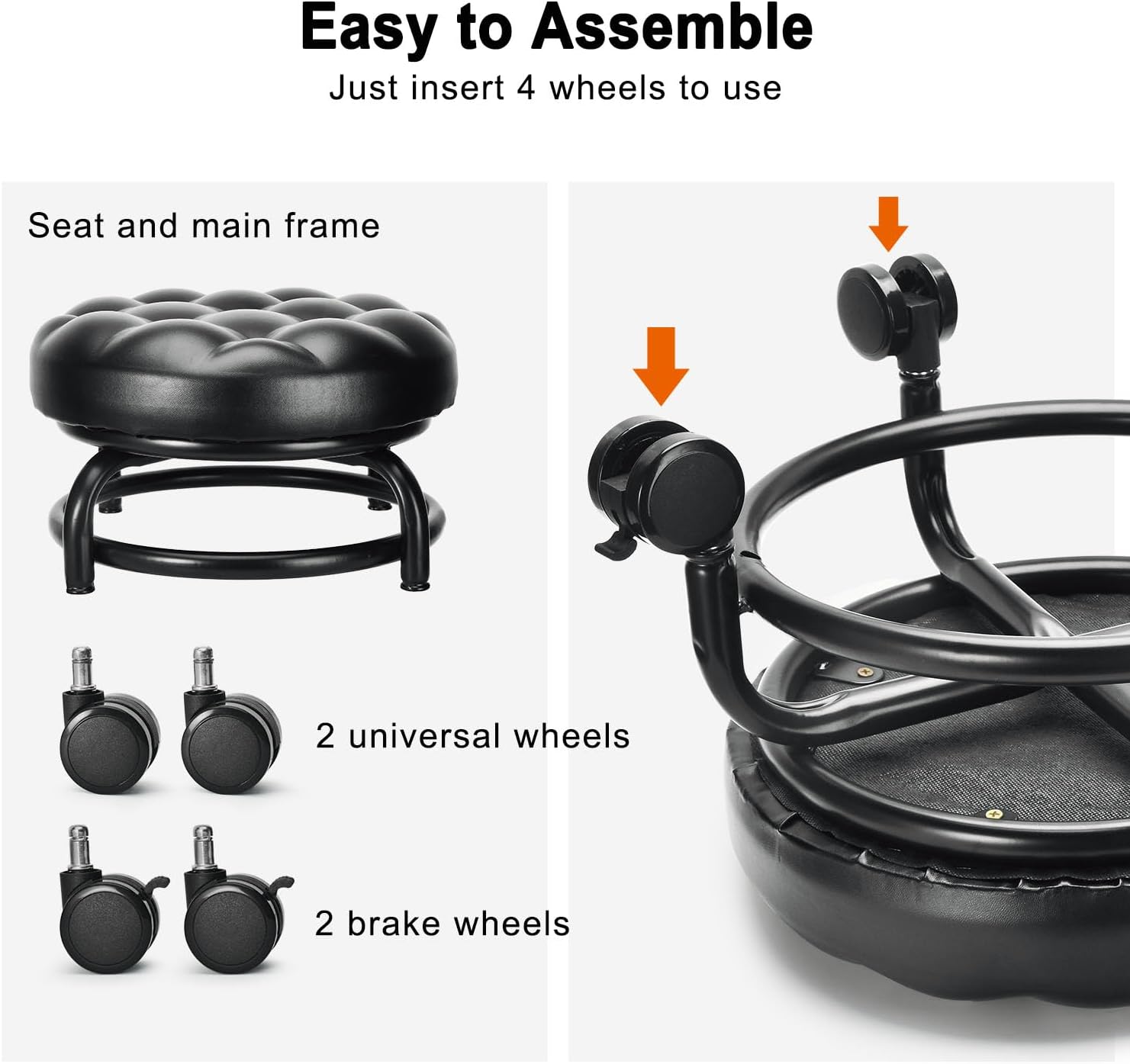 Easy to Assemble

Just insert 4 wheels to use

Seat and main frame

2 universal wheels

2 brake wheels