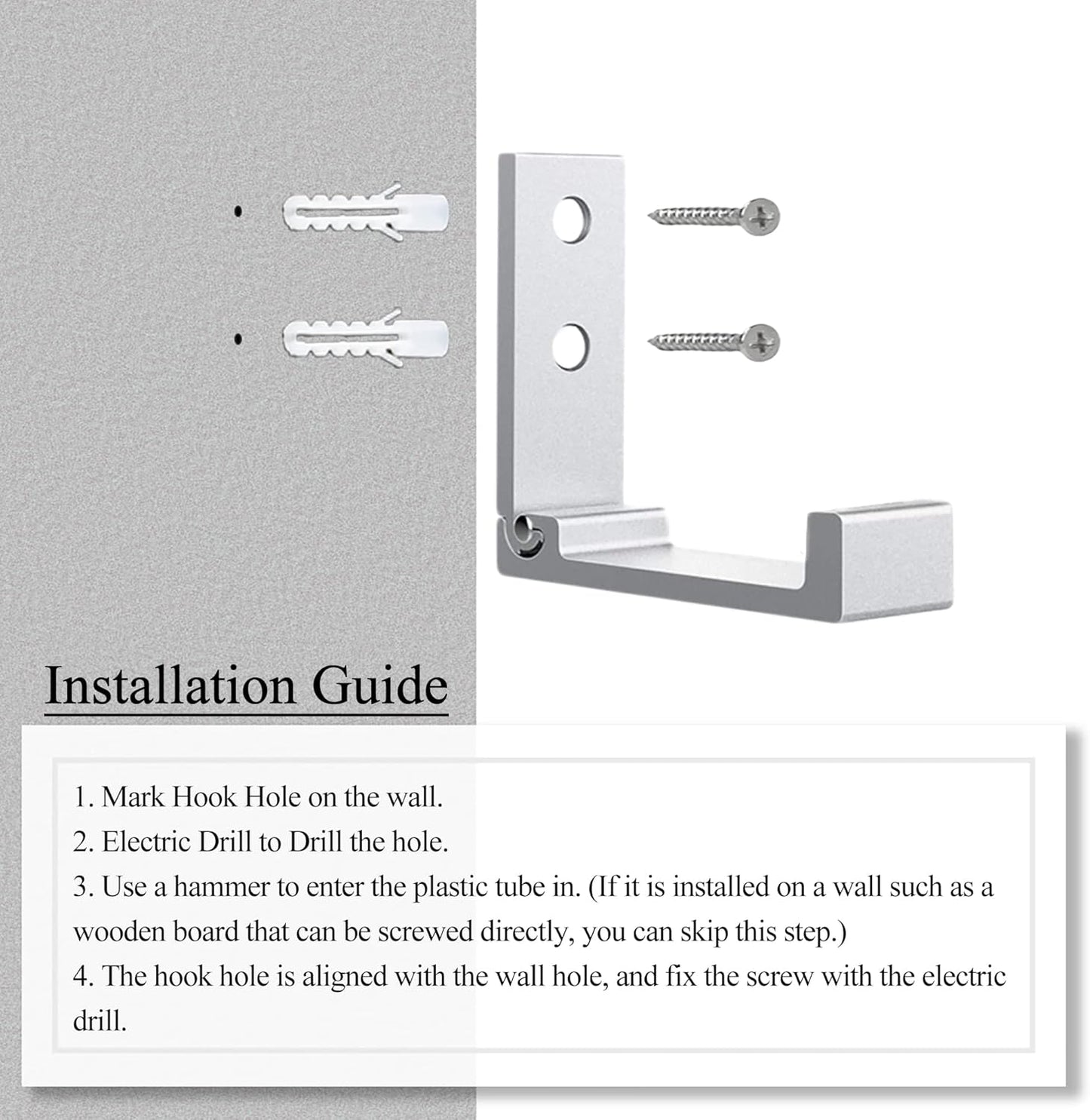 Installation Guide

1. Mark Hook Hole on the wall.
2. Electric Drill to Drill the hole.
3. Use a hammer to enter the plastic tube in. (If it is installed on a wall such as a wooden board that can be screwed directly, you can skip this step.)
4. The hook hole is aligned with the wall hole, and fix the screw with the electric drill.