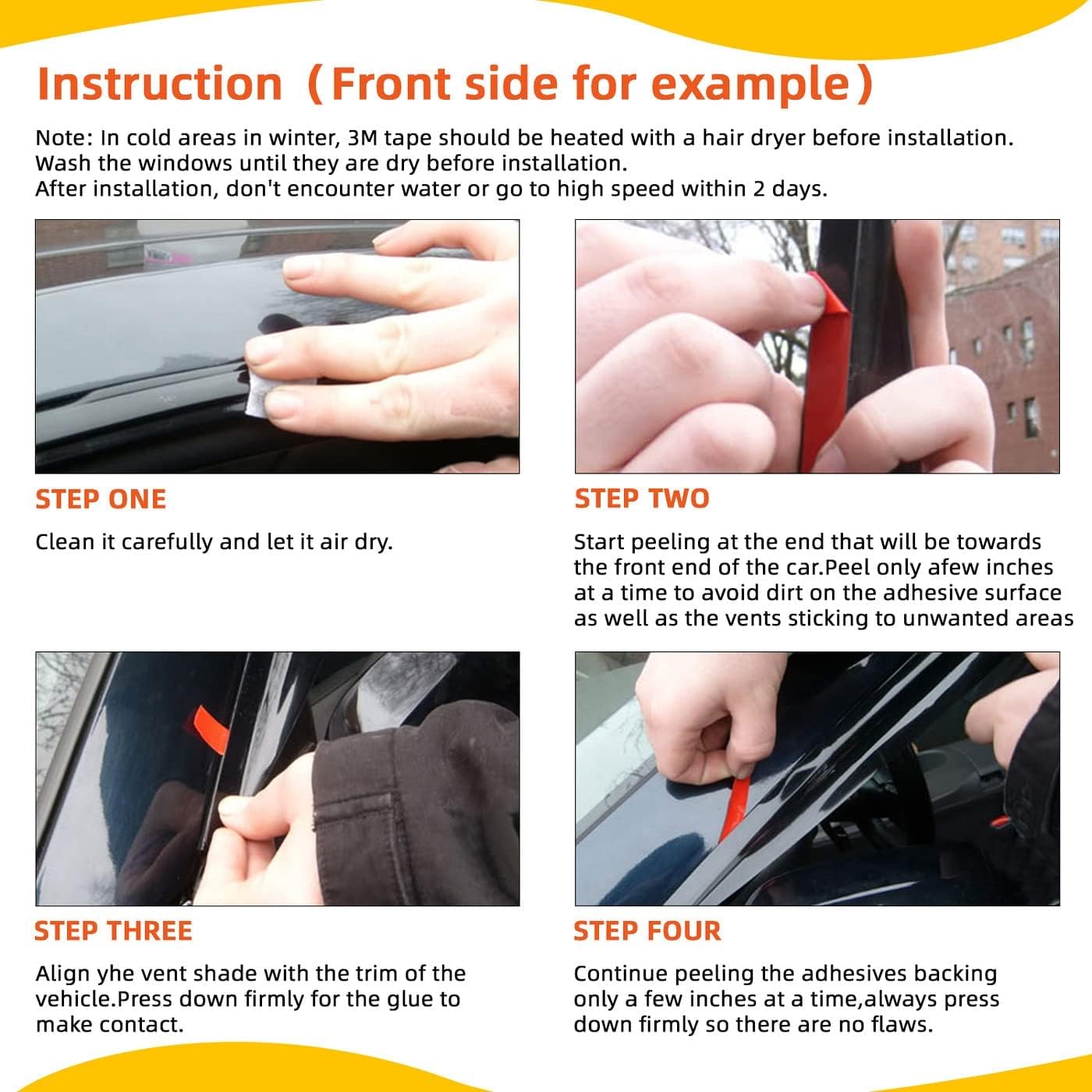 Instruction（Front side for example）

Note: In cold areas in winter, 3M tape should be heated with a hair dryer before installation.
Wash the windows until they are dry before installation.
After installation, don't encounter water or go to high speed within 2 days.

STEP ONE

Clean it carefully and let it air dry.

STEP TWO

Start peeling at the end that will be towards the front end of the car.Peel only afew inches at a time to avoid dirt on the adhesive surface as well as the vents sticking to unwanted areas

STEP THREE

Align yhe vent shade with the trim of the vehicle.Press down firmly for the glue to make contact.

STEP FOUR

Continue peeling the adhesives backing only a few inches at a time,always press down firmly so there are no flaws.