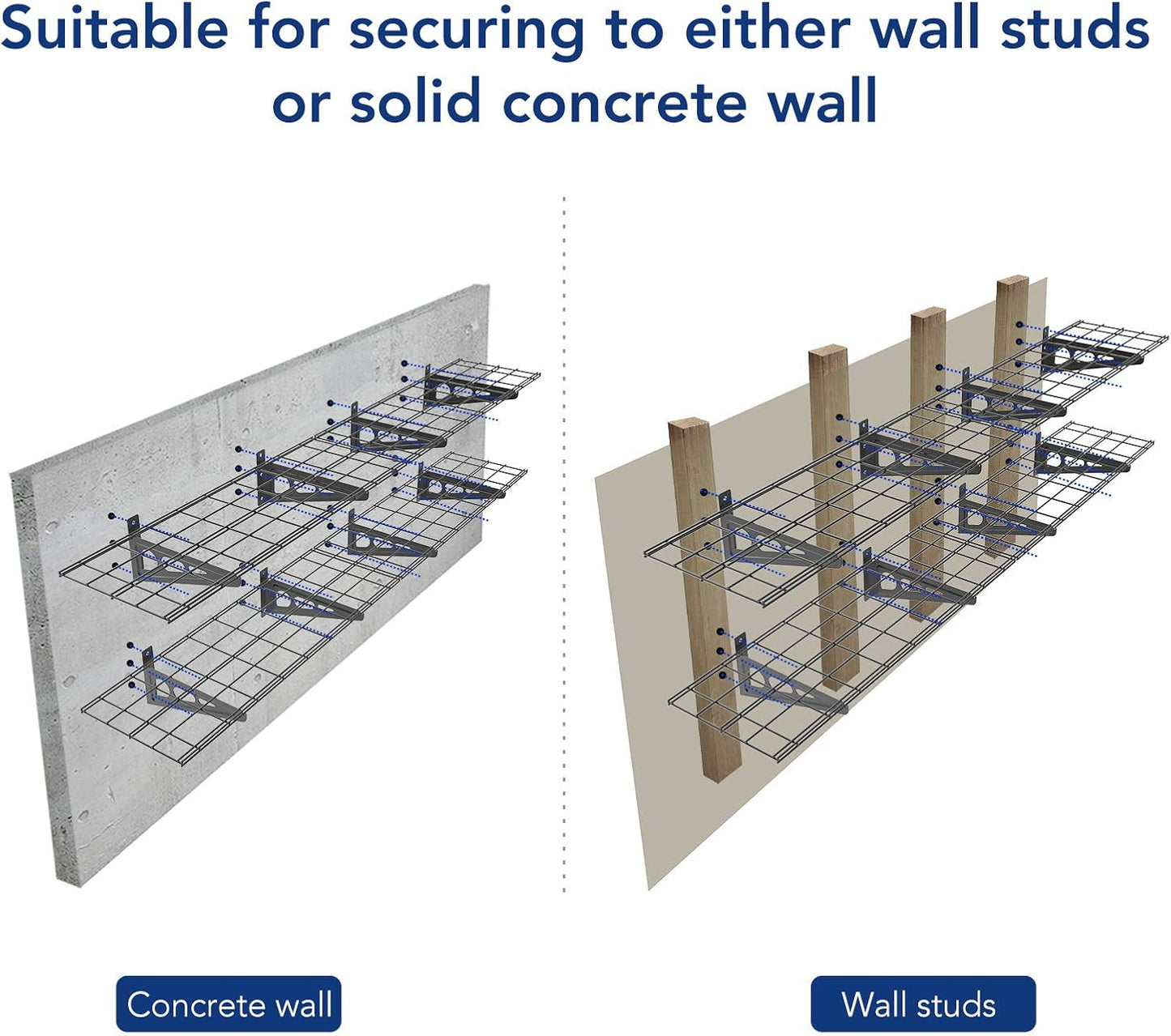 Suitable for securing to either wall studs or solid concrete wall

Concrete wall

Wall studs