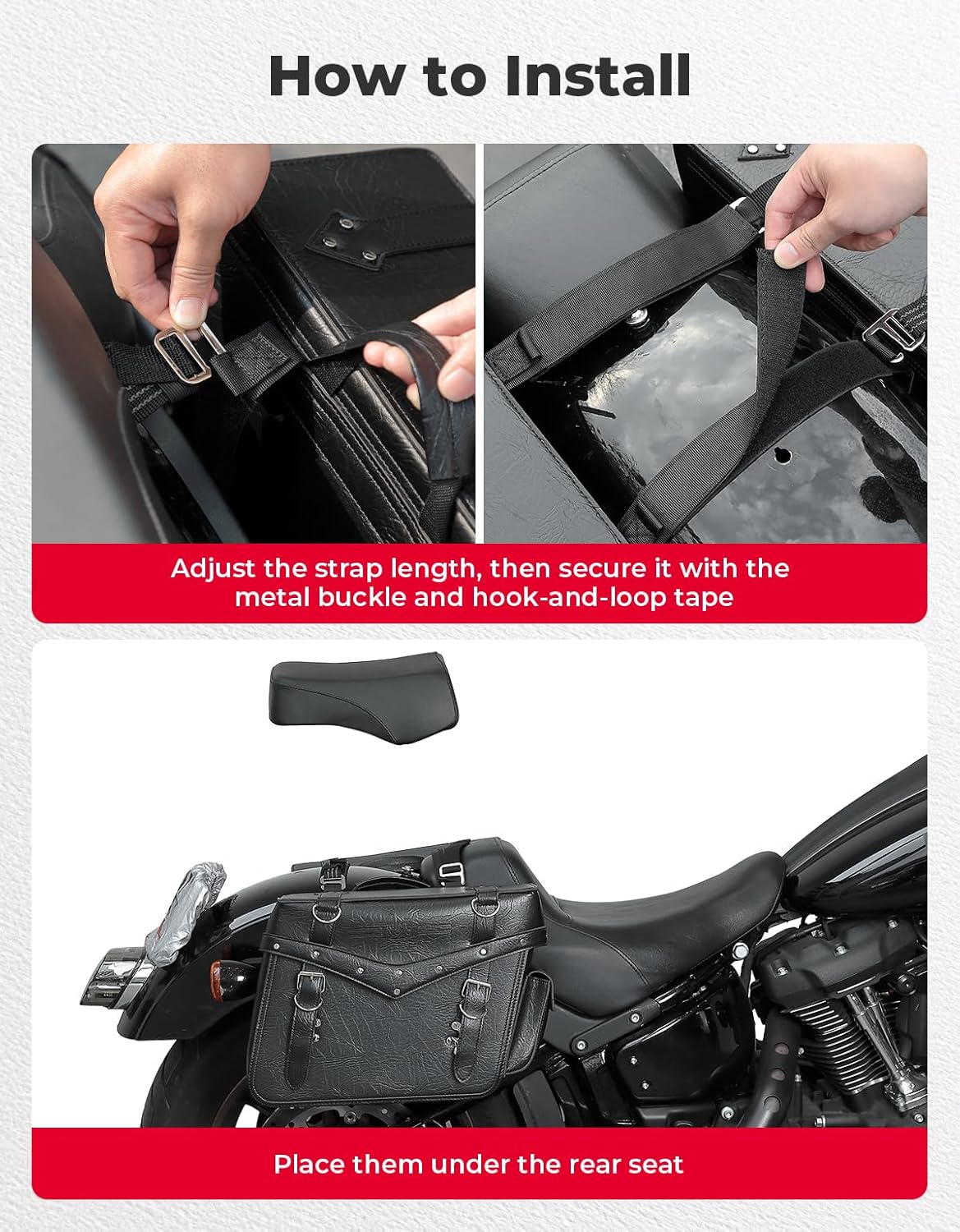 How to Install

Adjust the strap length, then secure it with the metal buckle and hook-and-loop tape

Place them under the rear seat