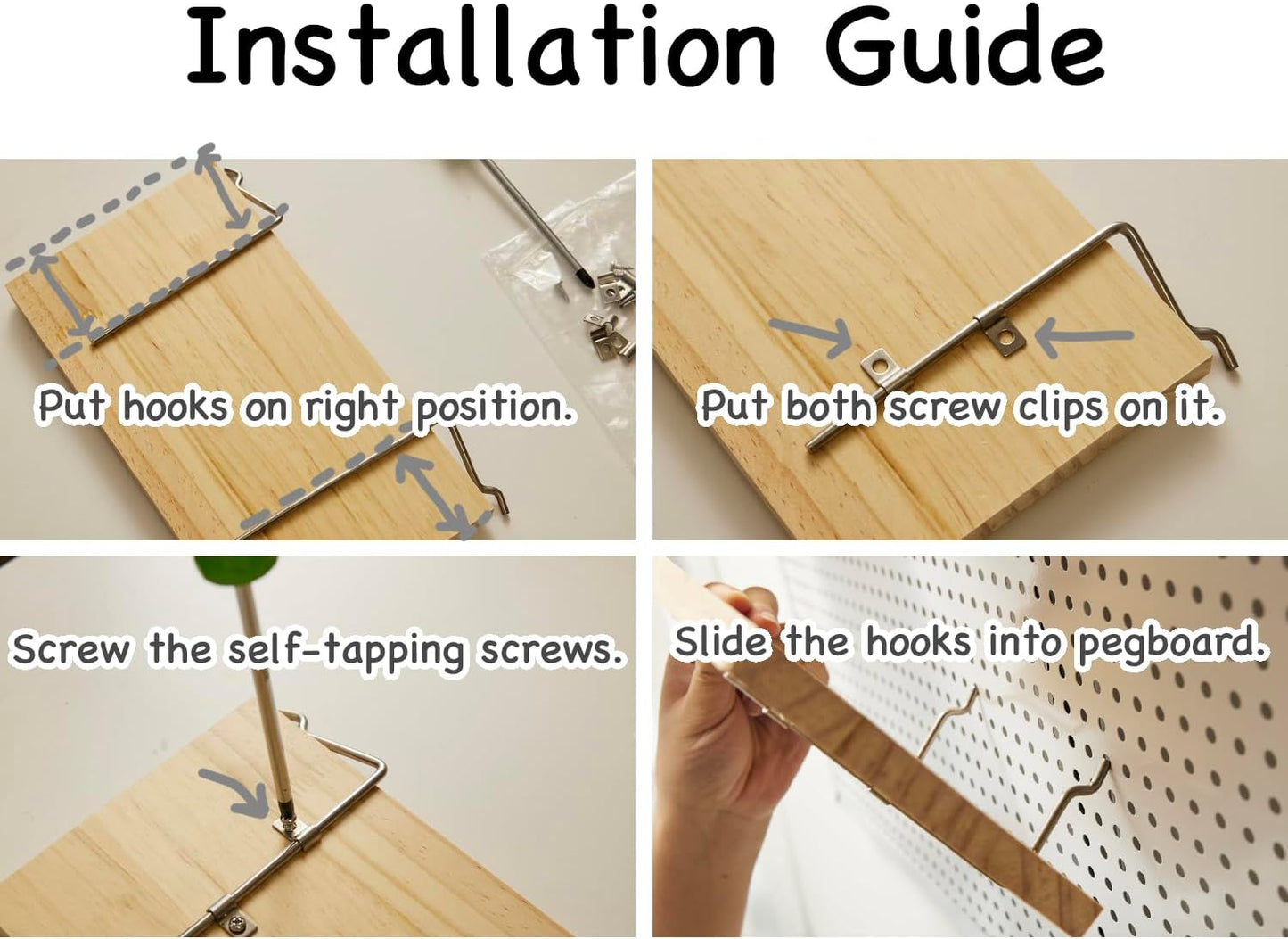 Installation Guide

Put hooks on right position.

Put both screw clips on it.

Screw the self-tapping screws.

Slide the hooks into pegboard.