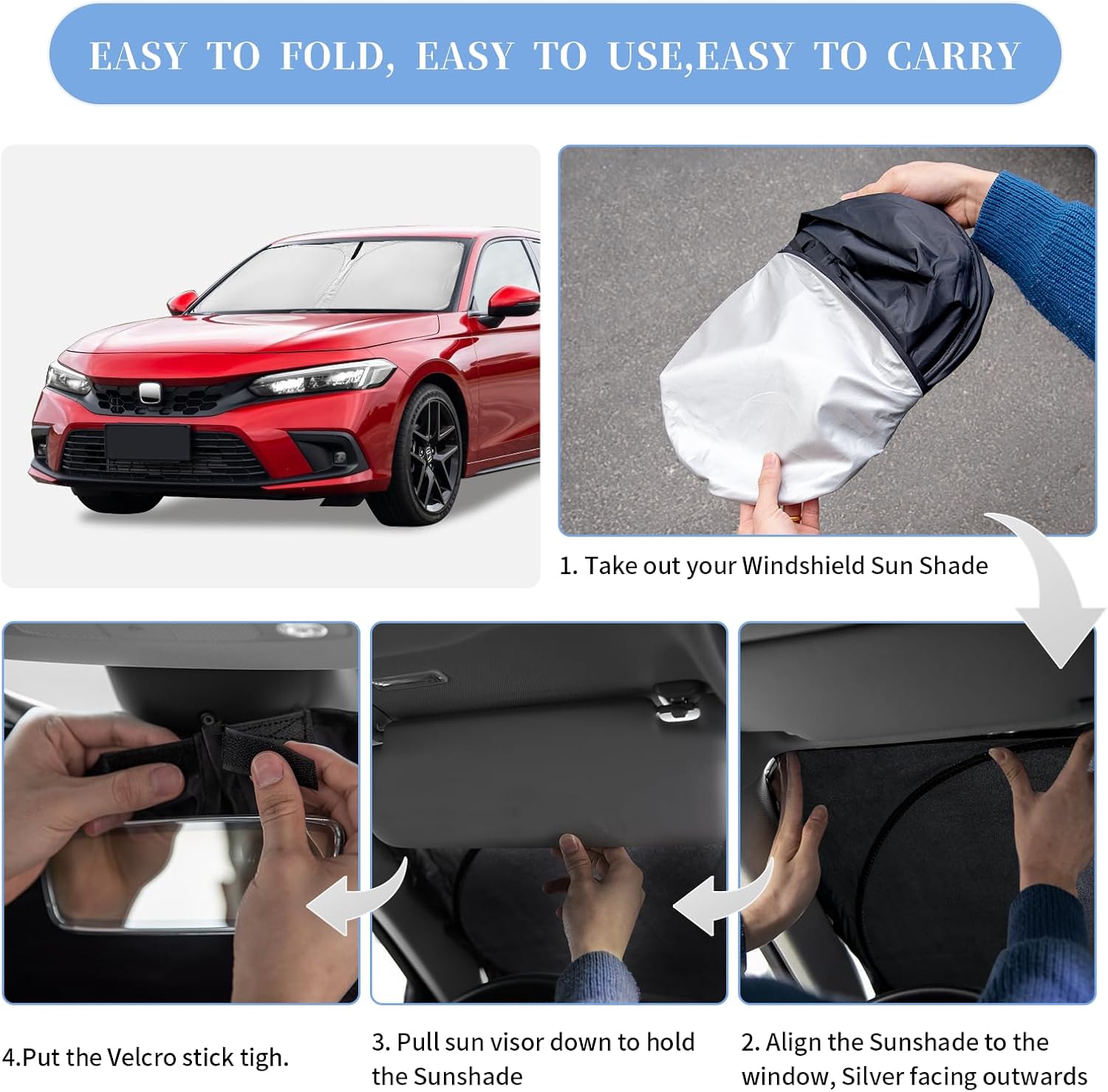 EASY TO FOLD, EASY TO USE,EASY TO CARRY

1. Take out your Windshield Sun Shade

4.Put the Velcro stick tigh.

3. Pull sun visor down to hold the Sunshade

2. Align the Sunshade to the window, Silver facing outwards