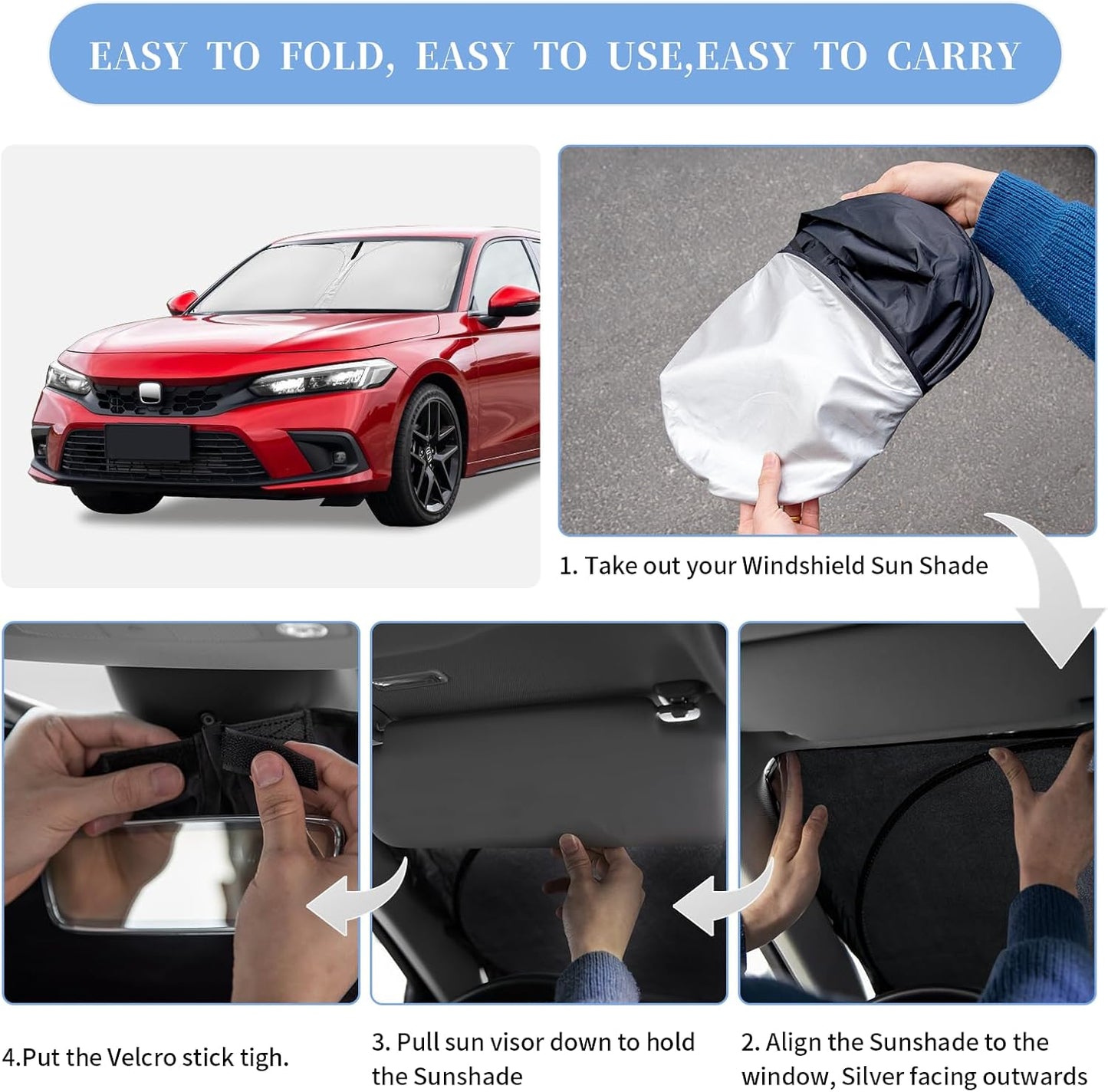 EASY TO FOLD, EASY TO USE,EASY TO CARRY

1. Take out your Windshield Sun Shade

4.Put the Velcro stick tigh.

3. Pull sun visor down to hold the Sunshade

2. Align the Sunshade to the window, Silver facing outwards