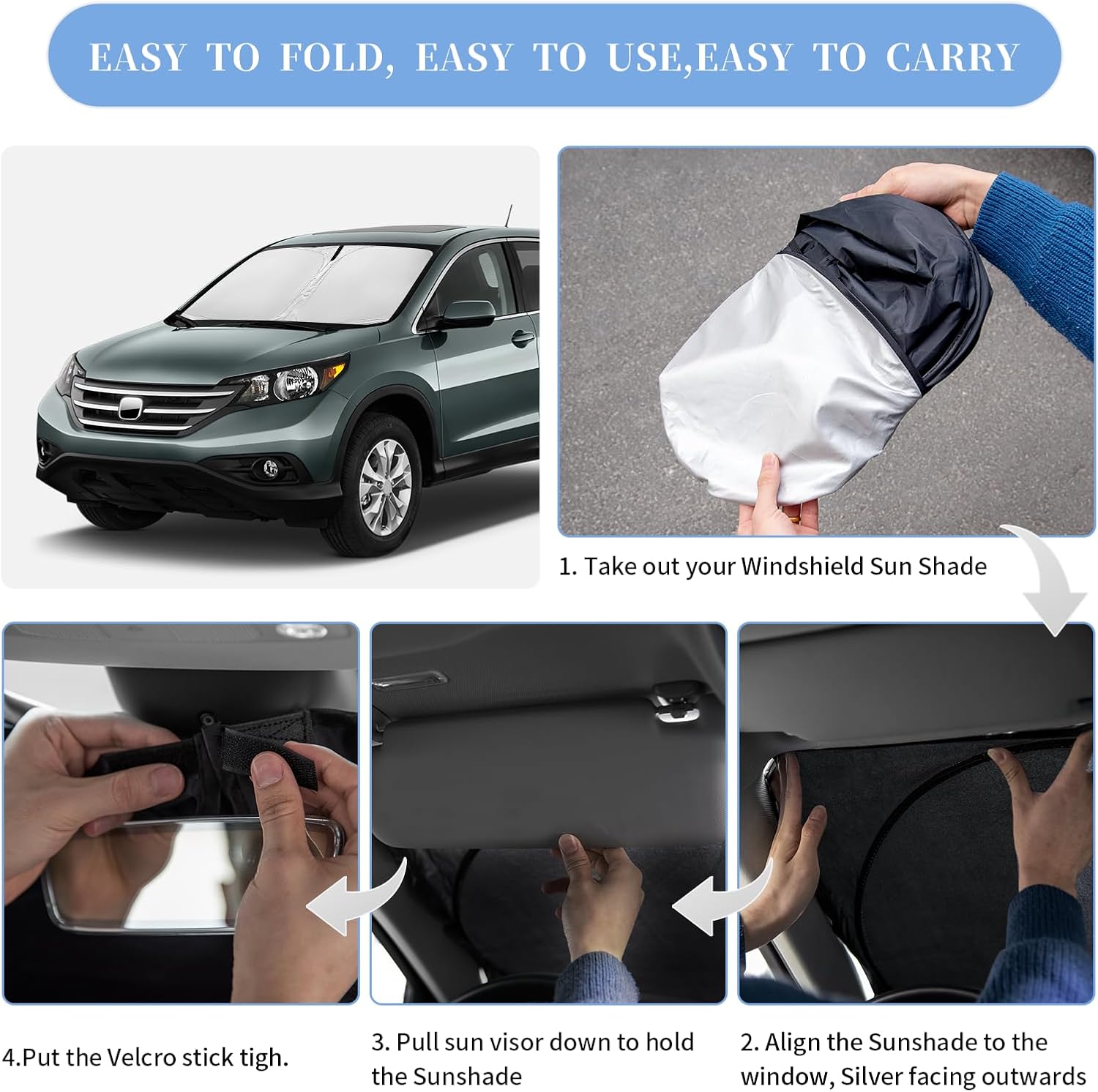 EASY TO FOLD, EASY TO USE,EASY TO CARRY

1. Take out your Windshield Sun Shade

4.Put the Velcro stick tigh.

3. Pull sun visor down to hold the Sunshade

2. Align the Sunshade to the window, Silver facing outwards