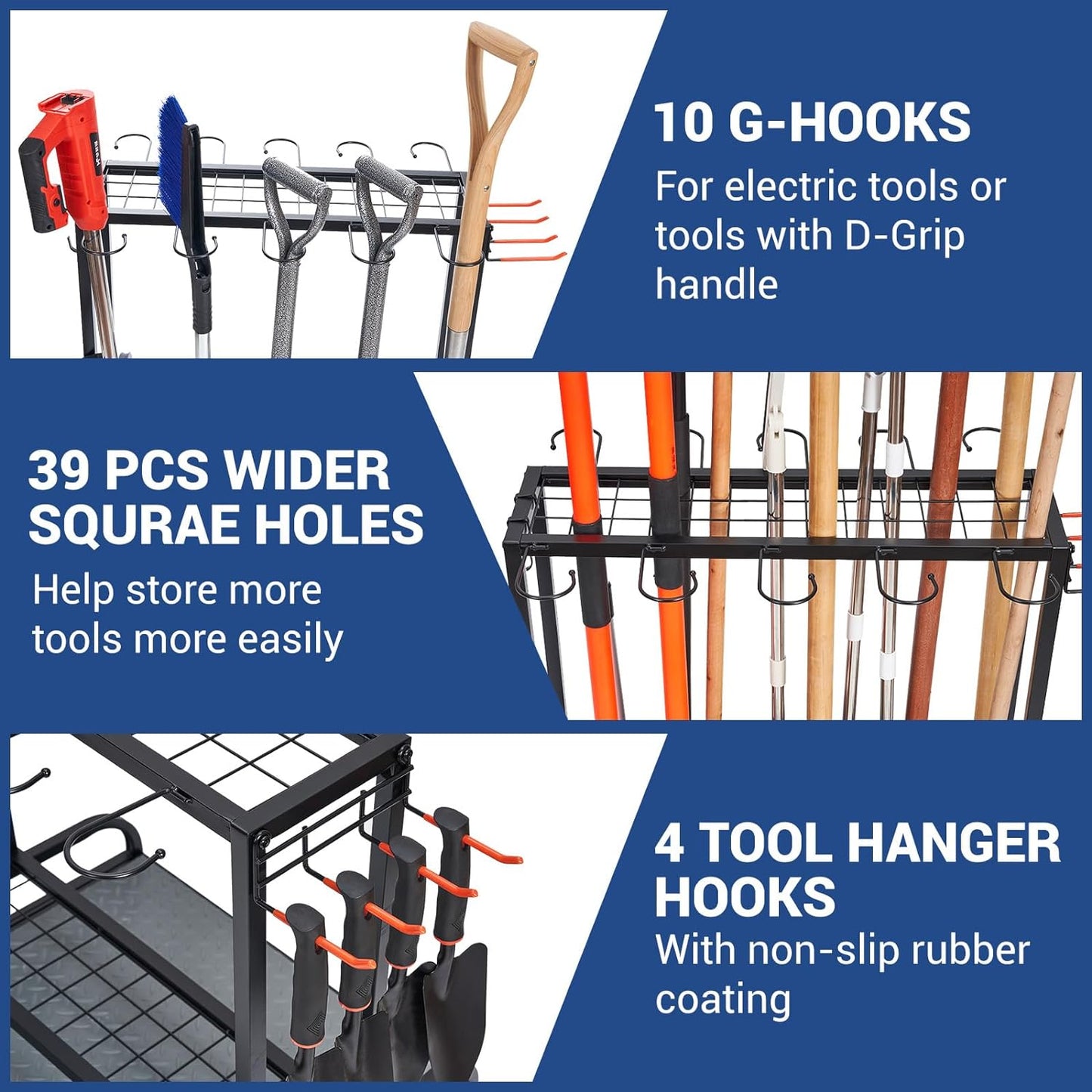 10 G-HOOKS
For electric tools or tools with D-Grip handle

39 PCS WIDER SQURAE HOLES
Help store more tools more easily

4 TOOL HANGER HOOKS
With non-slip rubber coating