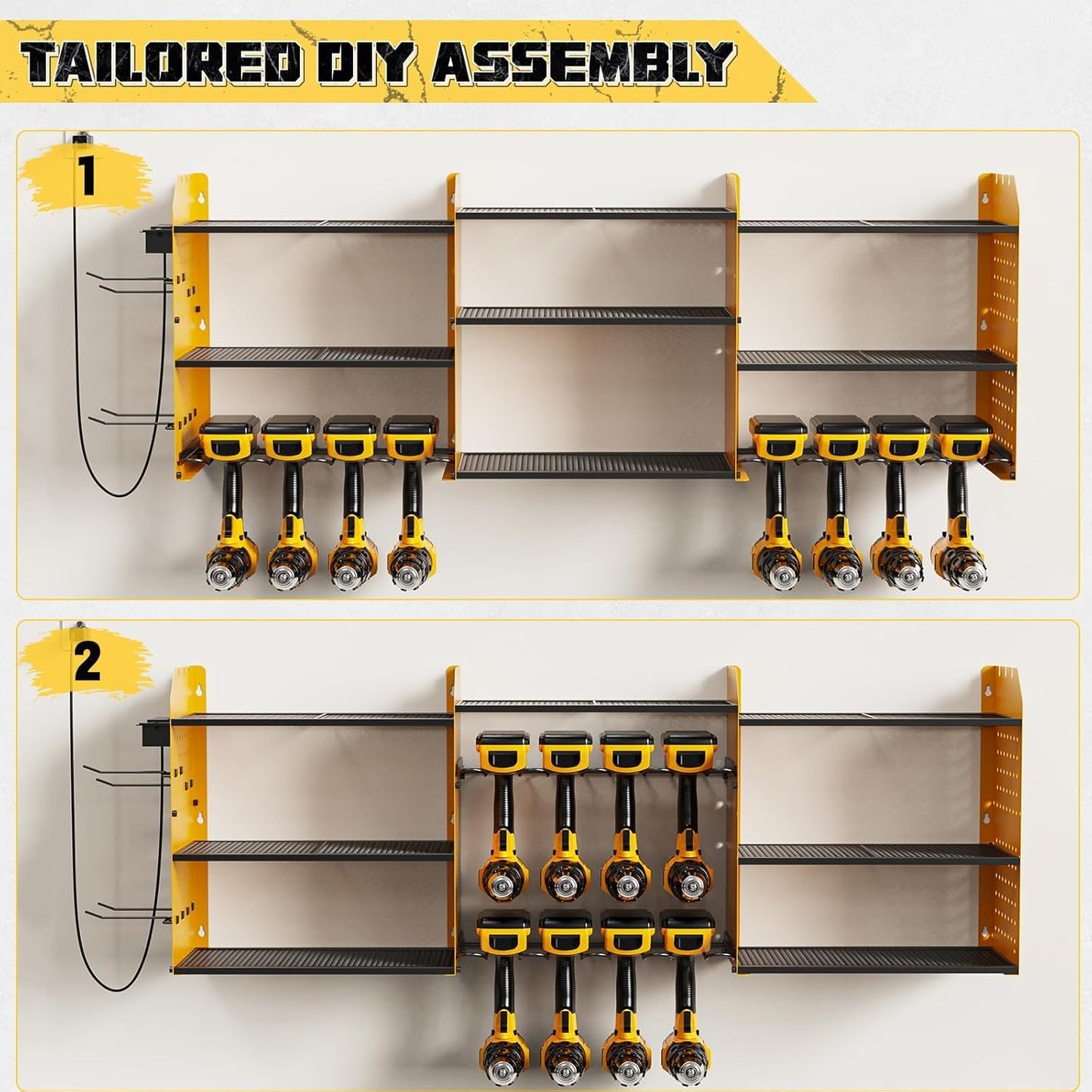 TAILORED DIY ASSEMBLY

1

2