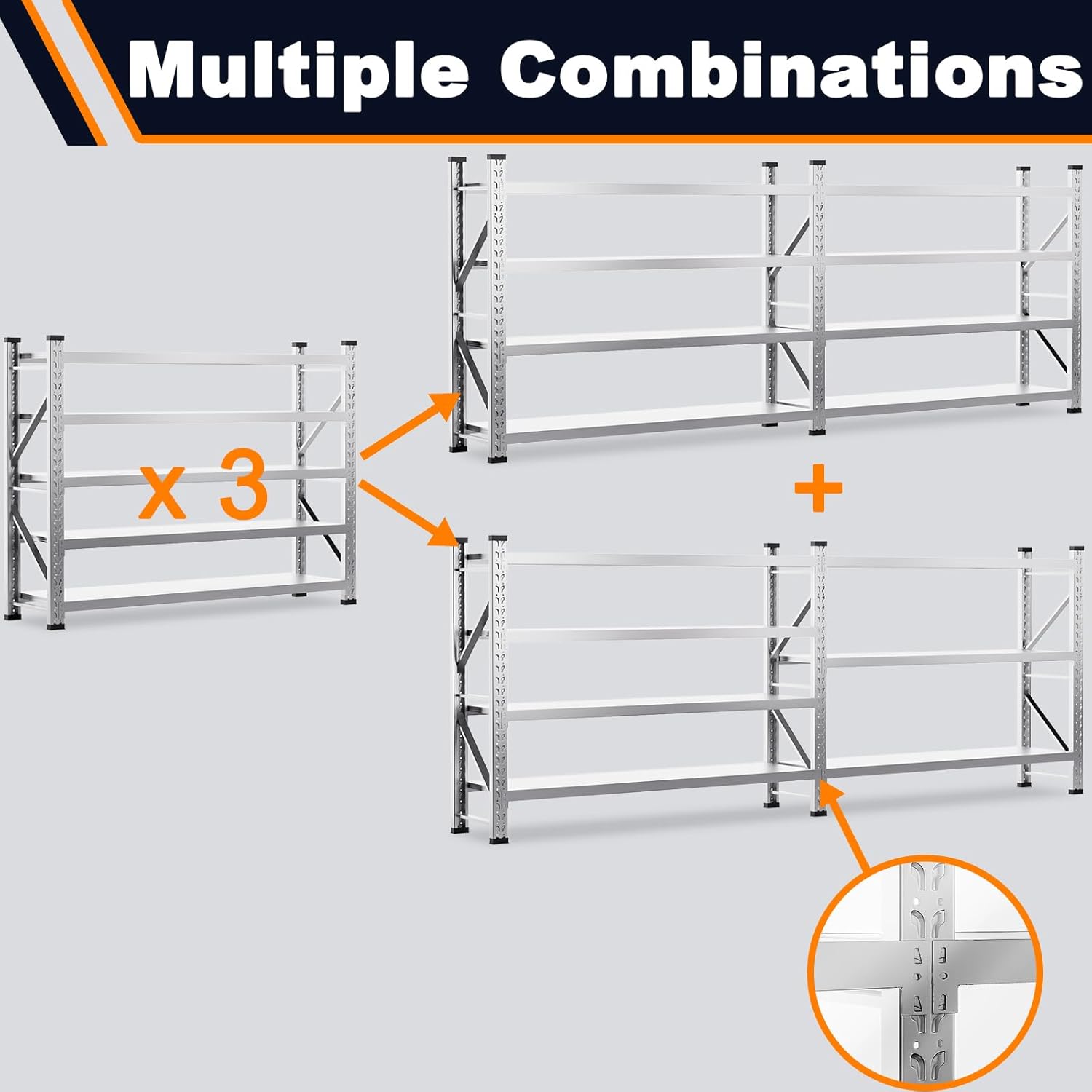 Multiple Combinations

x 3

+