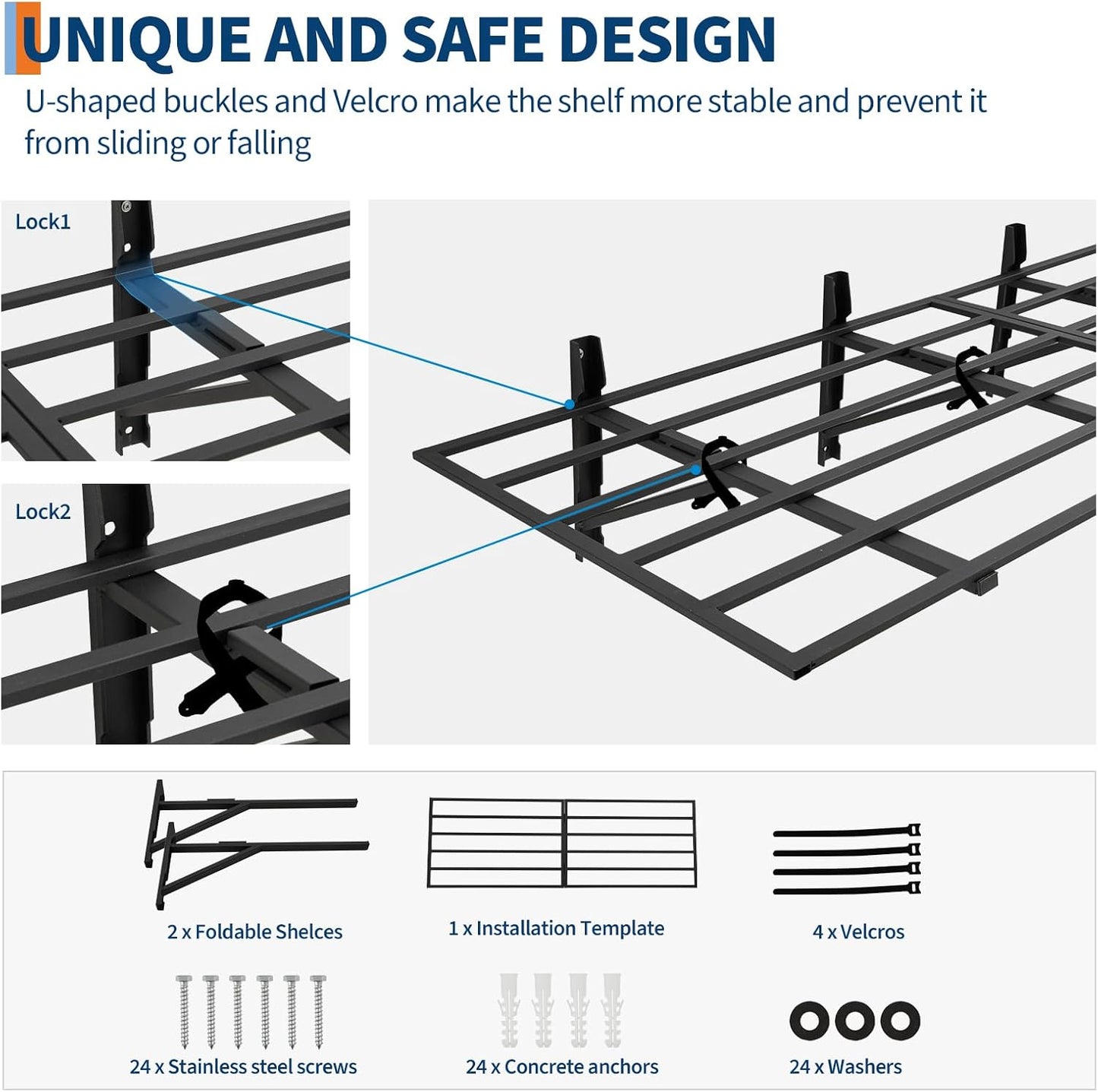 UNIQUE AND SAFE DESIGN

U-shaped buckles and Velcro make the shelf more stable and prevent it from sliding or falling

Lock1

Lock2

2 x Foldable Shelces

1 x Installation Template

4 x Velcros

24 x Stainless steel screws

24 x Concrete anchors

24 x Washers