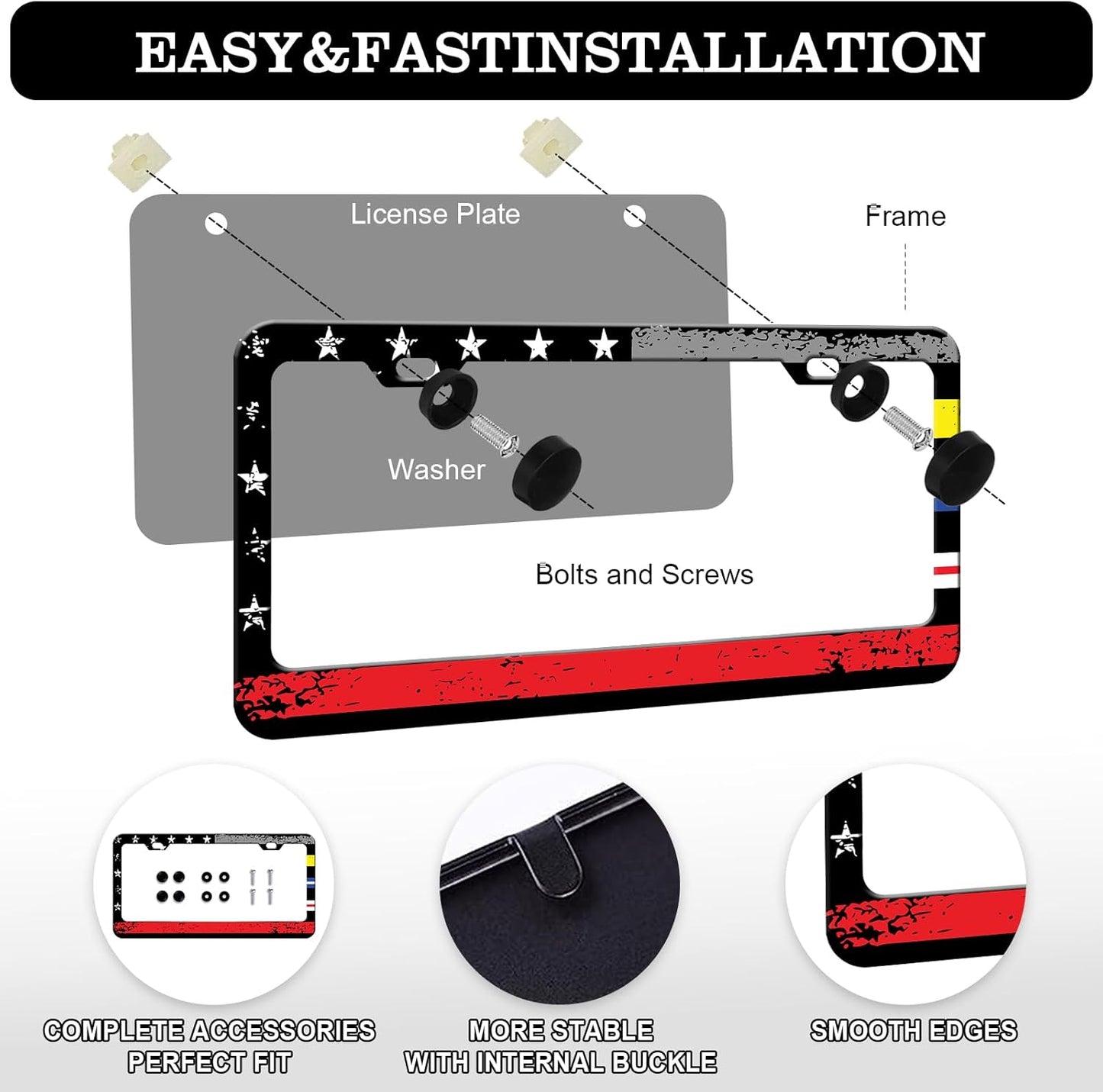 EASY&FASTINSTALLATION

License Plate

Frame

Washer

Bolts and Screws

COMPLETE ACCESSORIES PERFECT FIT

MORE STABLE WITH INTERNAL BUCKLE

SMOOTH EDGES