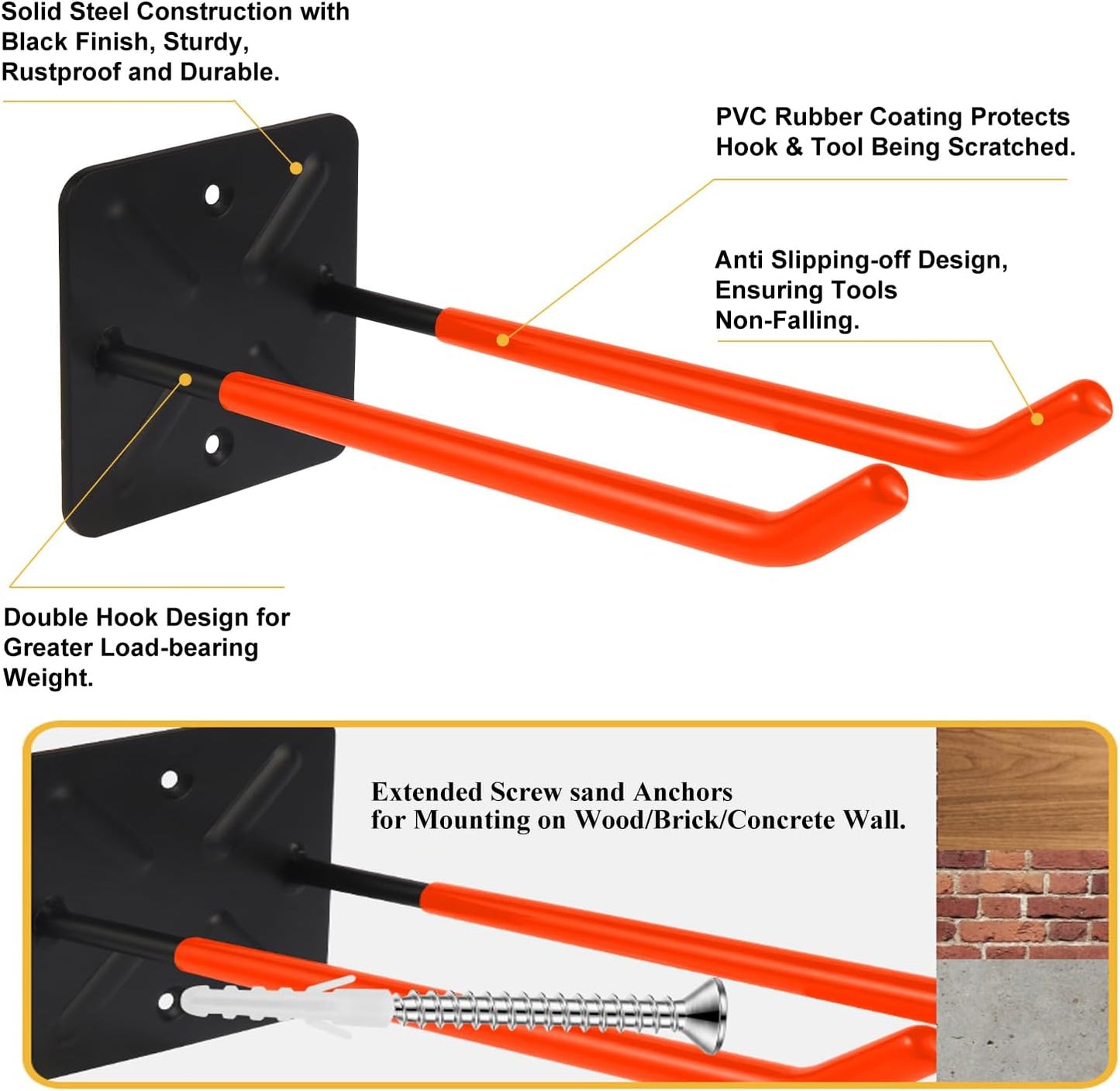 Solid Steel Construction with Black Finish, Sturdy, Rustproof and Durable.

PVC Rubber Coating Protects Hook & Tool Being Scratched.

Anti Slipping-off Design, Ensuring Tools Non-Falling.

Double Hook Design for Greater Load-bearing Weight.

Extended Screw sand Anchors for Mounting on Wood/Brick/Concrete Wall.