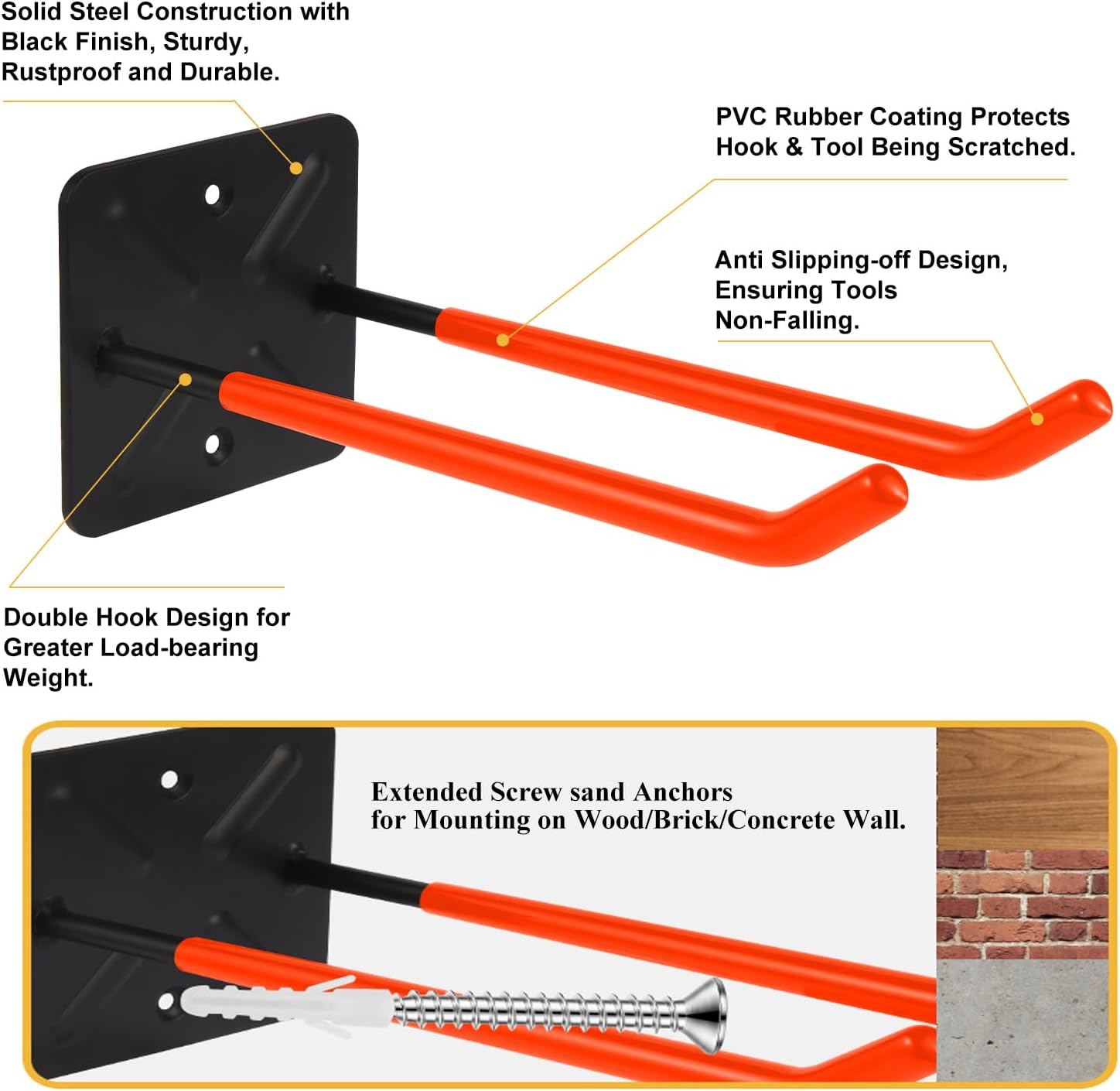 Solid Steel Construction with Black Finish, Sturdy, Rustproof and Durable.

PVC Rubber Coating Protects Hook & Tool Being Scratched.

Anti Slipping-off Design, Ensuring Tools Non-Falling.

Double Hook Design for Greater Load-bearing Weight.

Extended Screw sand Anchors for Mounting on Wood/Brick/Concrete Wall.