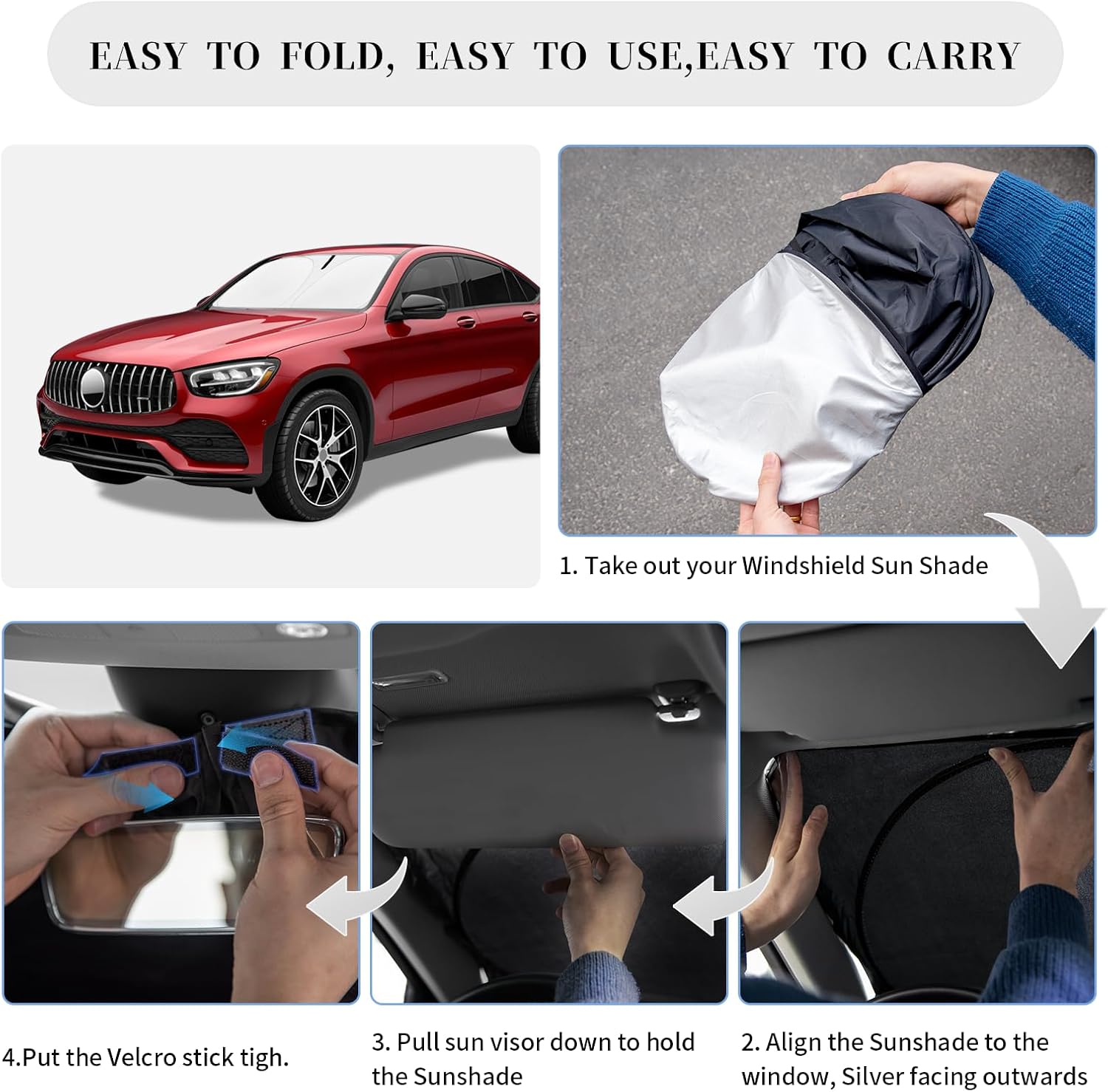 EASY TO FOLD, EASY TO USE,EASY TO CARRY

1. Take out your Windshield Sun Shade

4.Put the Velcro stick tigh.

3. Pull sun visor down to hold the Sunshade

2. Align the Sunshade to the window, Silver facing outwards