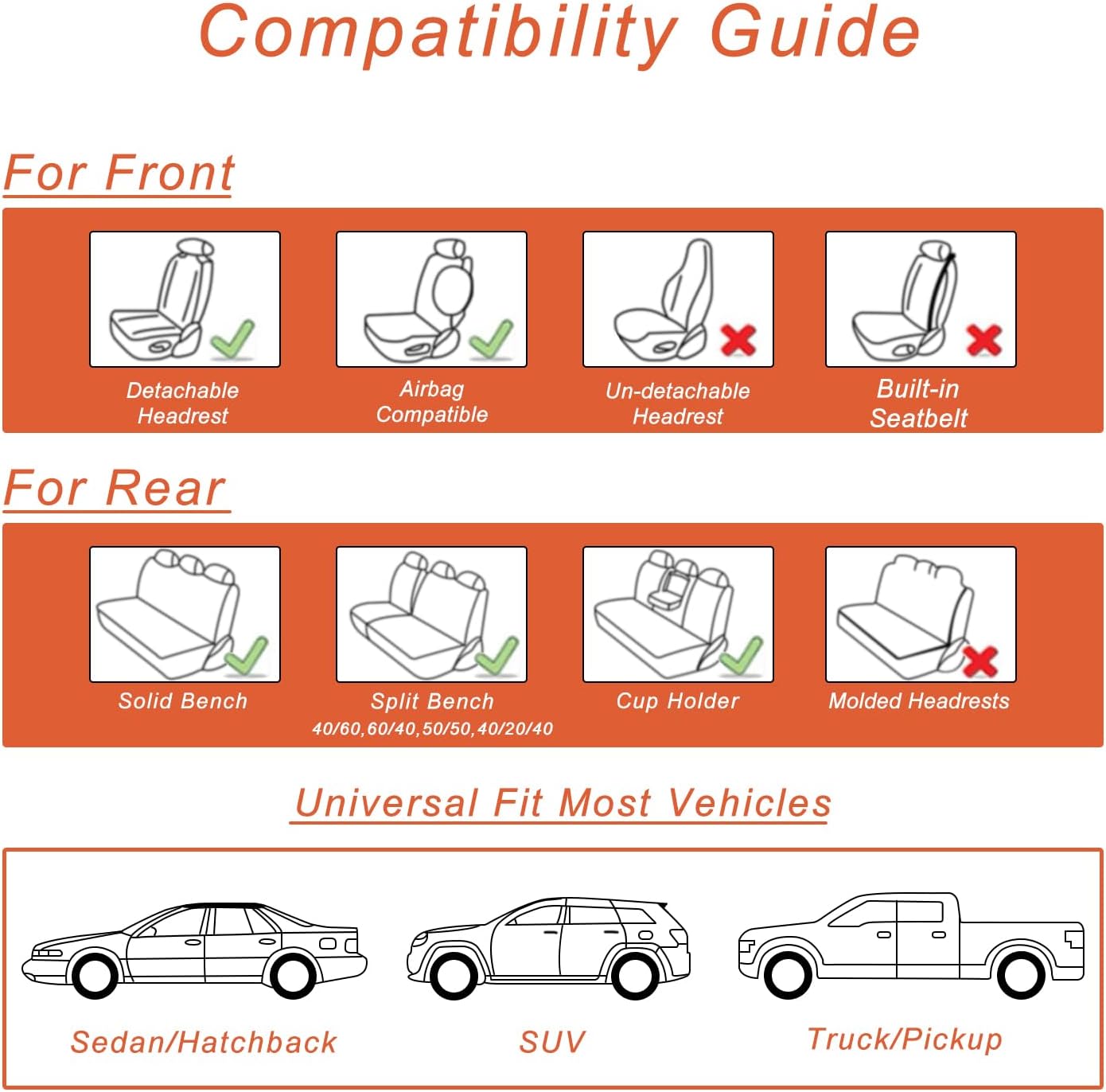 Compatibility Guide

For Front

Detachable Headrest

Airbag Compatible

Un-detachable Headrest

Built-in Seatbelt

For Rear

Solid Bench

Split Bench 40/60,60/40,50/50,40/20/40

Cup Holder

Molded Headrests

Universal Fit Most Vehicles

Sedan/Hatchback

SUV

Truck/Pickup