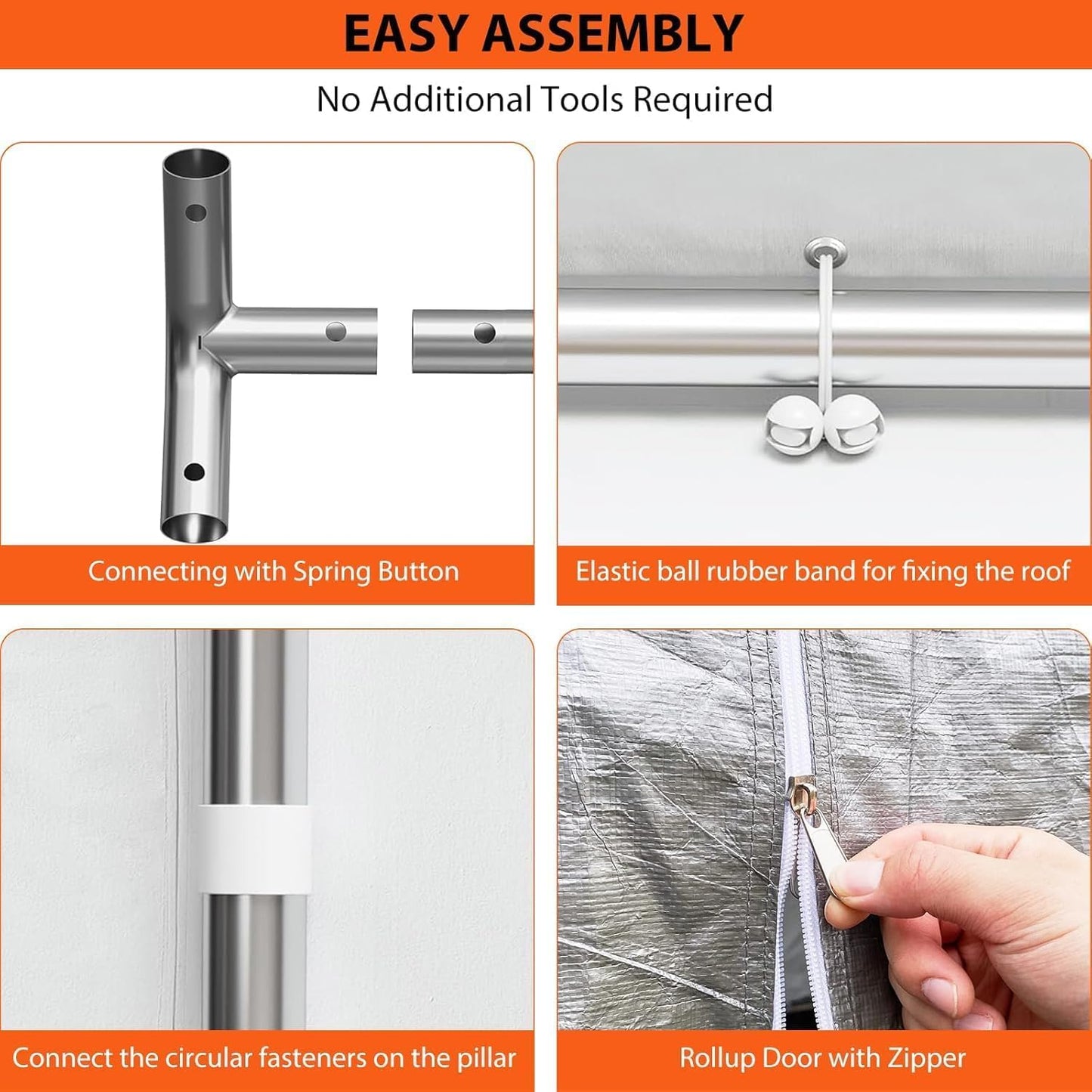 EASY ASSEMBLY

No Additional Tools Required

Connecting with Spring Button

Elastic ball rubber band for fixing the roof

Connect the circular fasteners on the pillar

Rollup Door with Zipper