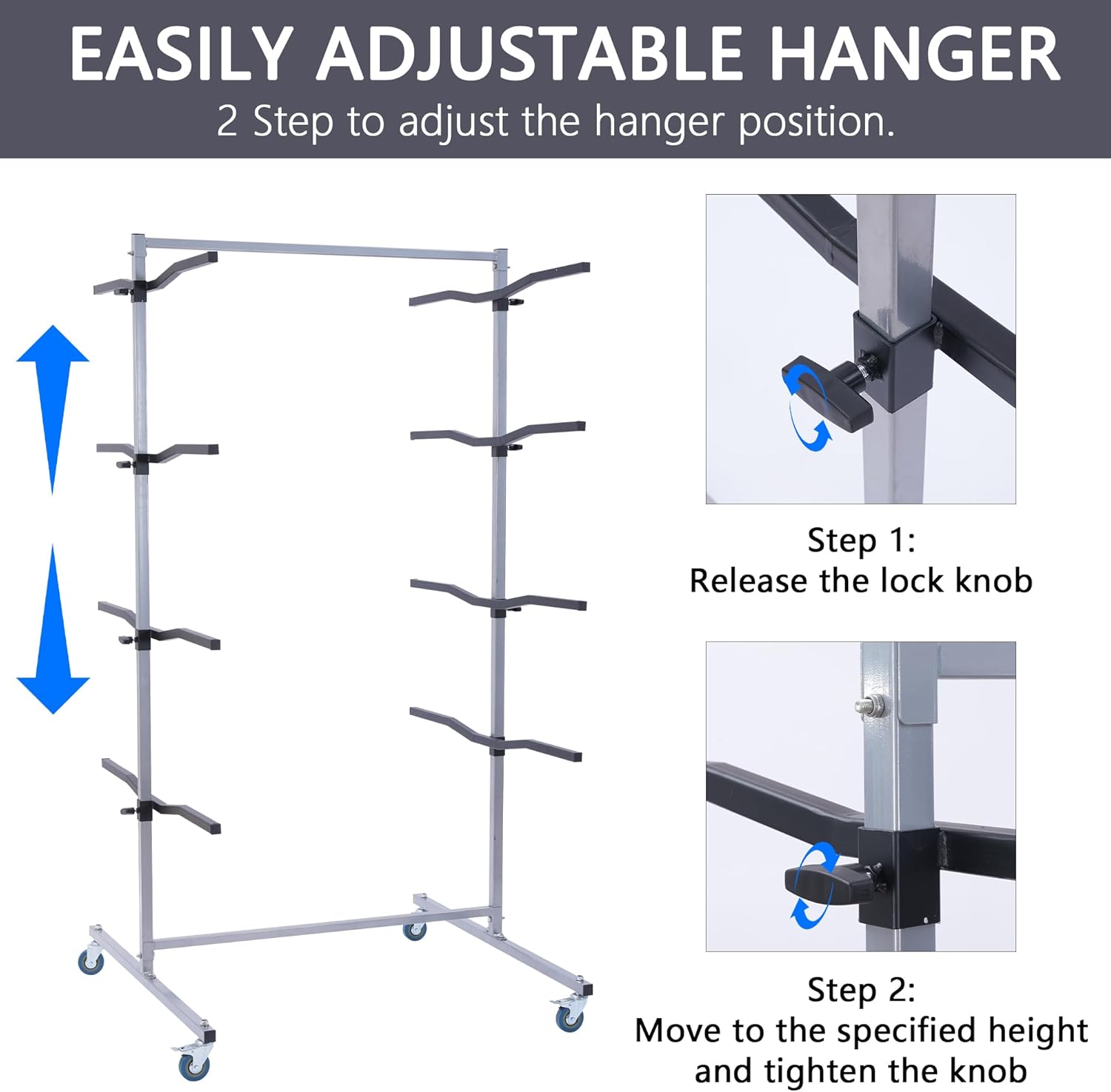 EASILY ADJUSTABLE HANGER
2 Step to adjust the hanger position.

Step 1:
Release the lock knob

Step 2:
Move to the specified height and tighten the knob