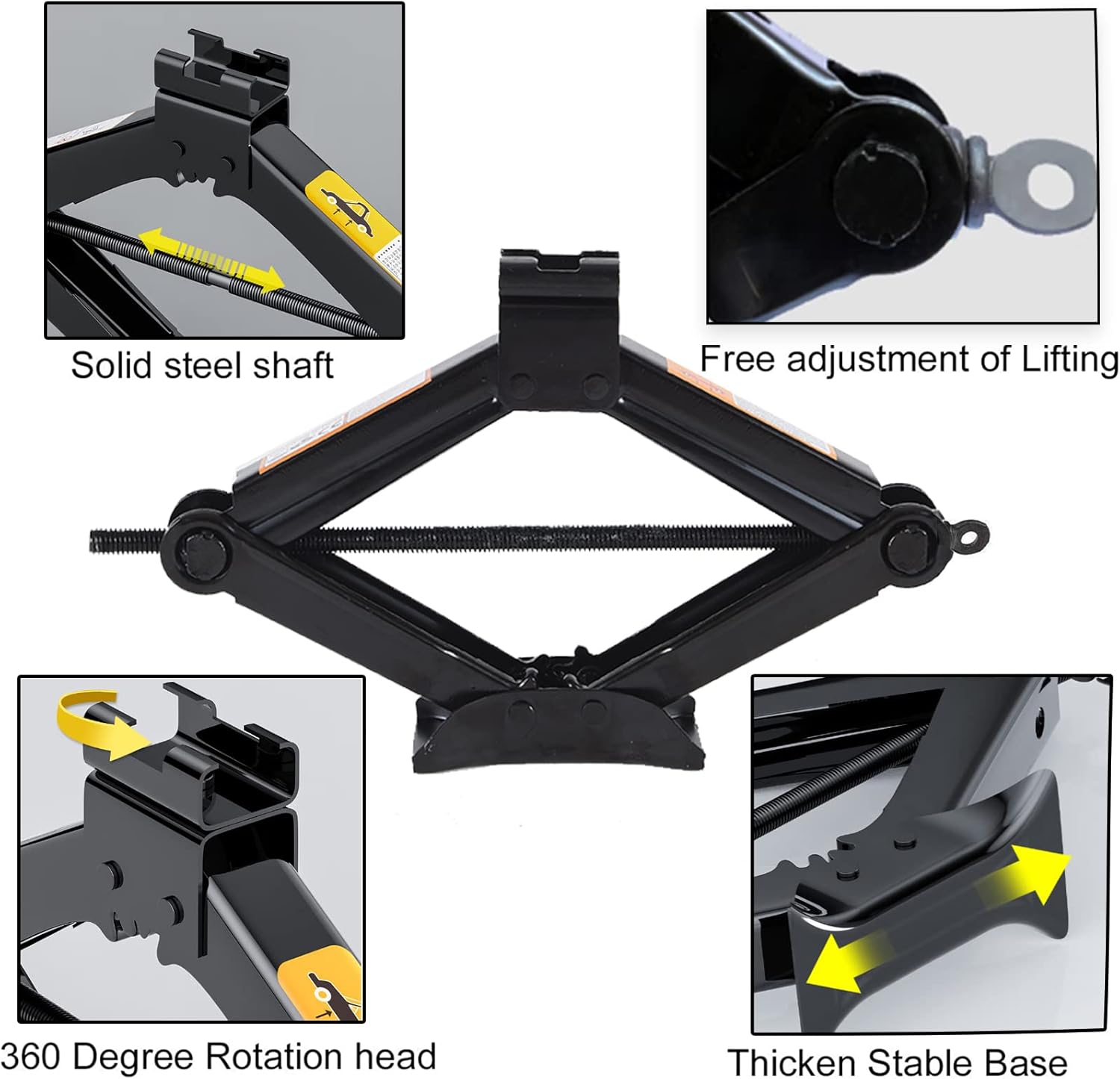 Solid steel shaft

Free adjustment of Lifting

360 Degree Rotation head

Thicken Stable Base