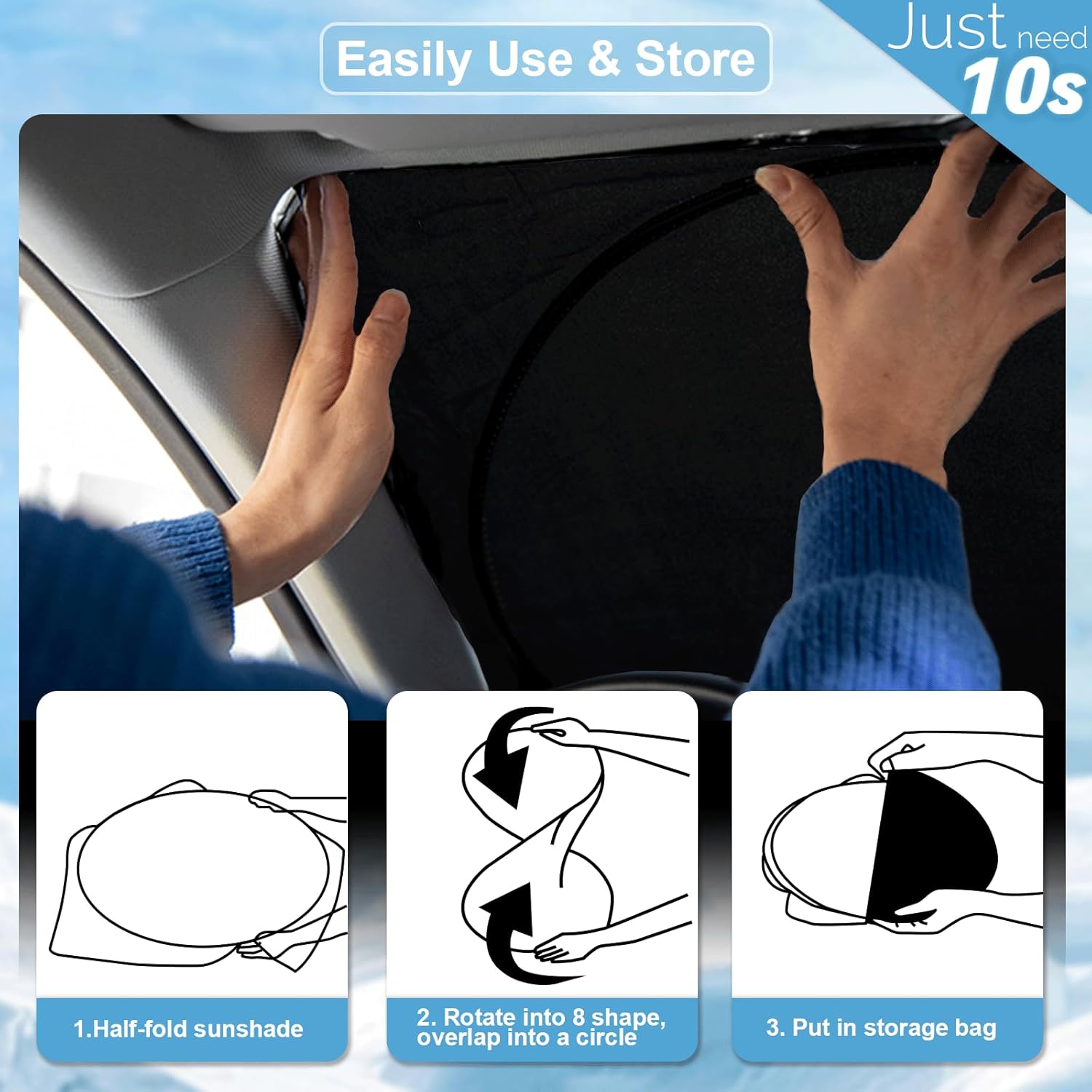 Easily Use & Store

Just need
10s

1.Half-fold sunshade

2. Rotate into 8 shape, overlap into a circle

3. Put in storage bag